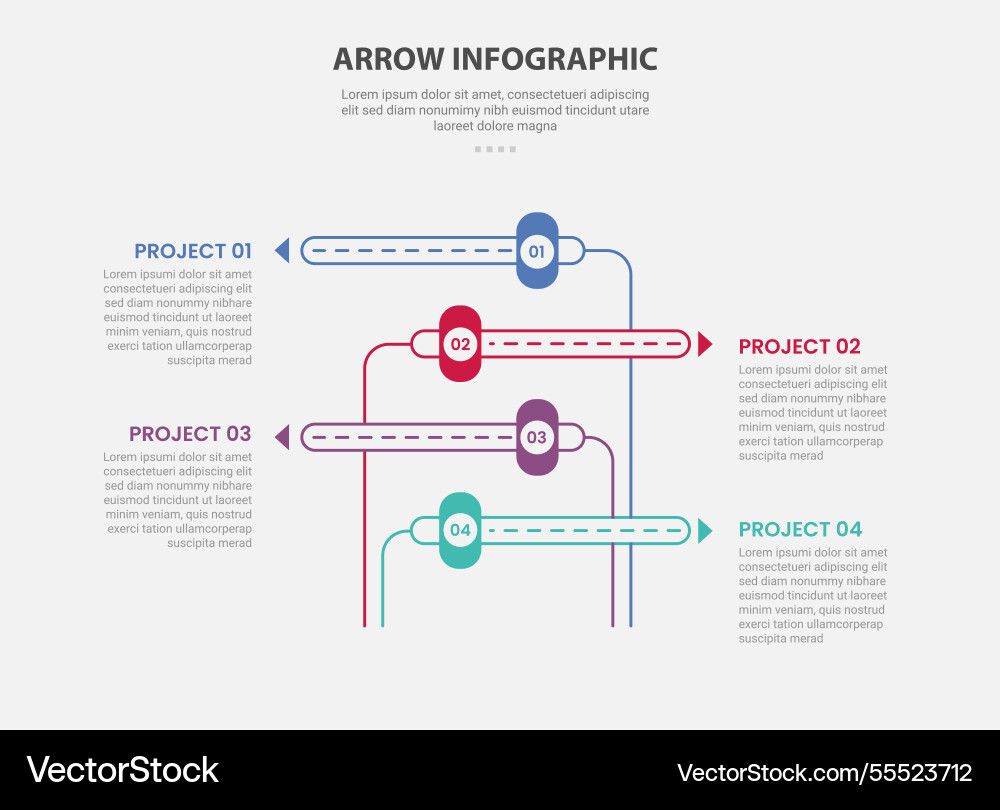 ARROW INFOGRAPHIC

Lorem ipsum dolor sit amet, consectetueri adipiscing elit sed diam nonumimy nibh euismod tincidunt utare laoreet dolore magna

PROJECT 01

Lorem ipsumi dolor sit amet consectetueri adipiscing elit sed diam nonummy nibhare euismod tincidunt ut laoreet minim veniam, quis nostrud exerci tation ullamcorperap suscipita merad

01

02

PROJECT 02

Lorem ipsumi dolor sit amet consectetueri adipiscing elit sed diam nonummy nibhare euismod tincidunt ut laoreet minim veniam, quis nostrud exerci tation ullamcorperap suscipita merad

PROJECT 03

Lorem ipsumi dolor sit amet consectetueri adipiscing elit sed diam nonummy nibhare euismod tincidunt ut laoreet minim veniam, quis nostrud exerci tation ullamcorperap suscipita merad

03

04

PROJECT 04

Lorem ipsumi dolor sit amet consectetueri adipiscing elit sed diam nonummy nibhare euismod tincidunt ut laoreet minim veniam, quis nostrud exerci tation ullamcorperap suscipita merad

VectorStock

VectorStock.com/55523712