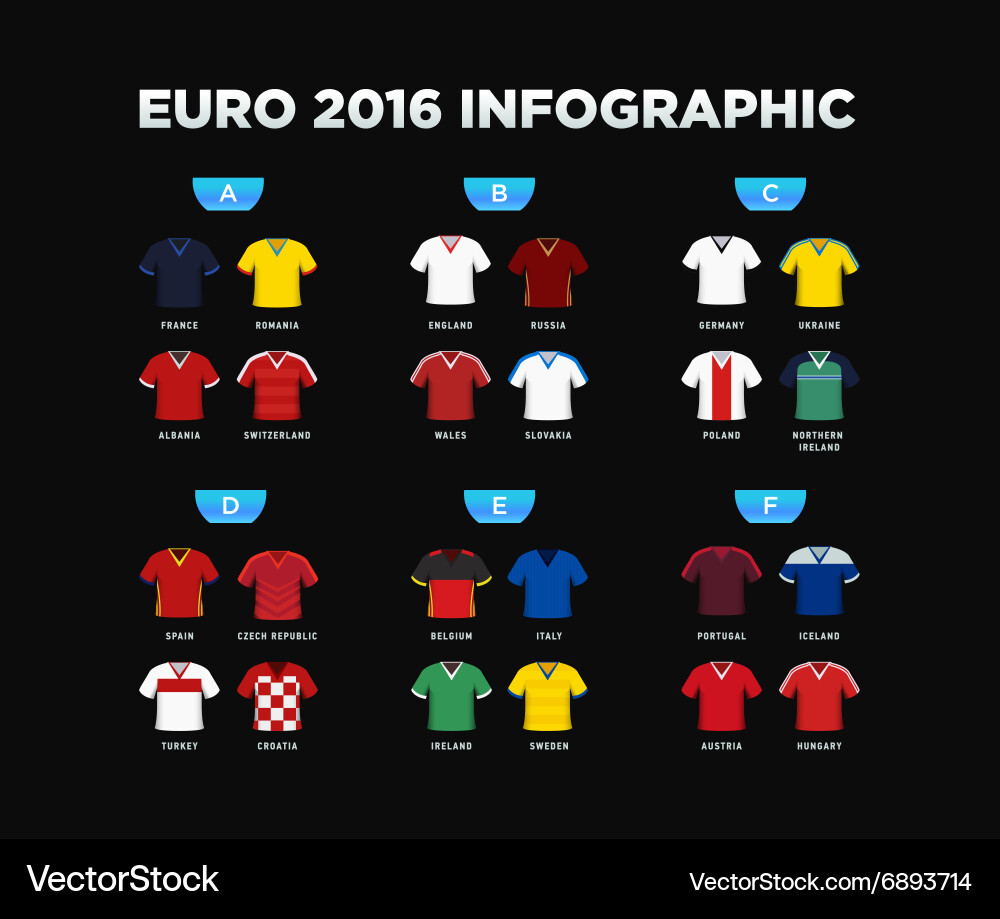 EURO 2016 INFOGRAPHIC

A

FRANCE ROMANIA

ALBANIA SWITZERLAND

B

ENGLAND RUSSIA

WALES SLOVAKIA

C

GERMANY UKRAINE

POLAND NORTHERN IRELAND

D

SPAIN CZECH REPUBLIC

TURKEY CROATIA

E

BELGIUM ITALY

IRELAND SWEDEN

F

PORTUGAL ICELAND

AUSTRIA HUNGARY

VectorStock VectorStock.com/6893714