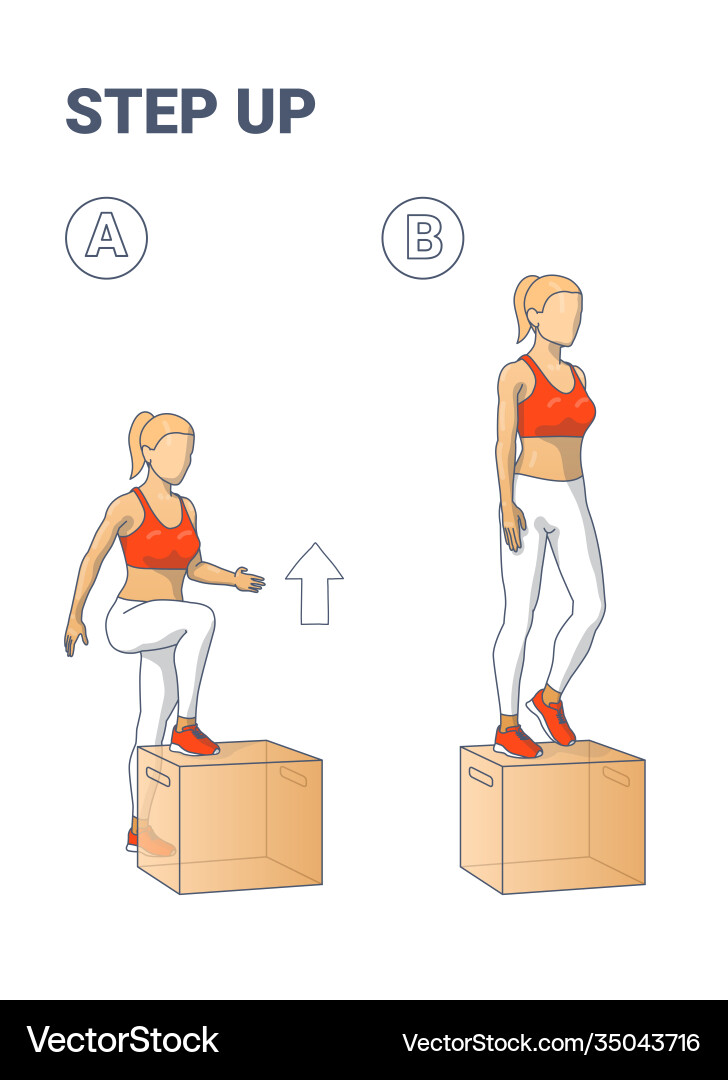 STEP UP

A

B

VectorStock

VectorStock.com/35043716