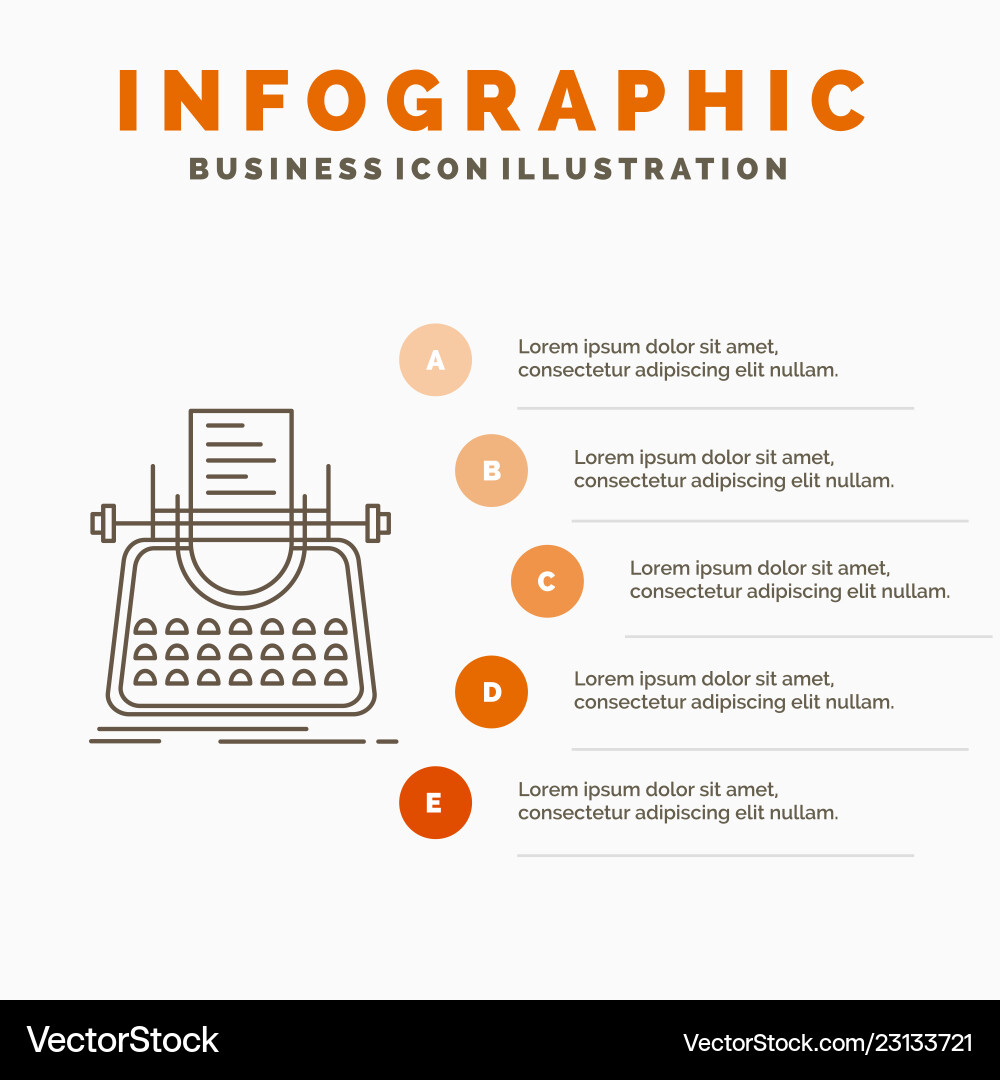 INFOGRAPHIC
BUSINESS ICON ILLUSTRATION

A
Lorem ipsum dolor sit amet, consectetur adipiscing elit nullam.

B
Lorem ipsum dolor sit amet, consectetur adipiscing elit nullam.

C
Lorem ipsum dolor sit amet, consectetur adipiscing elit nullam.

D
Lorem ipsum dolor sit amet, consectetur adipiscing elit nullam.

E
Lorem ipsum dolor sit amet, consectetur adipiscing elit nullam.

VectorStock
VectorStock.com/23133721