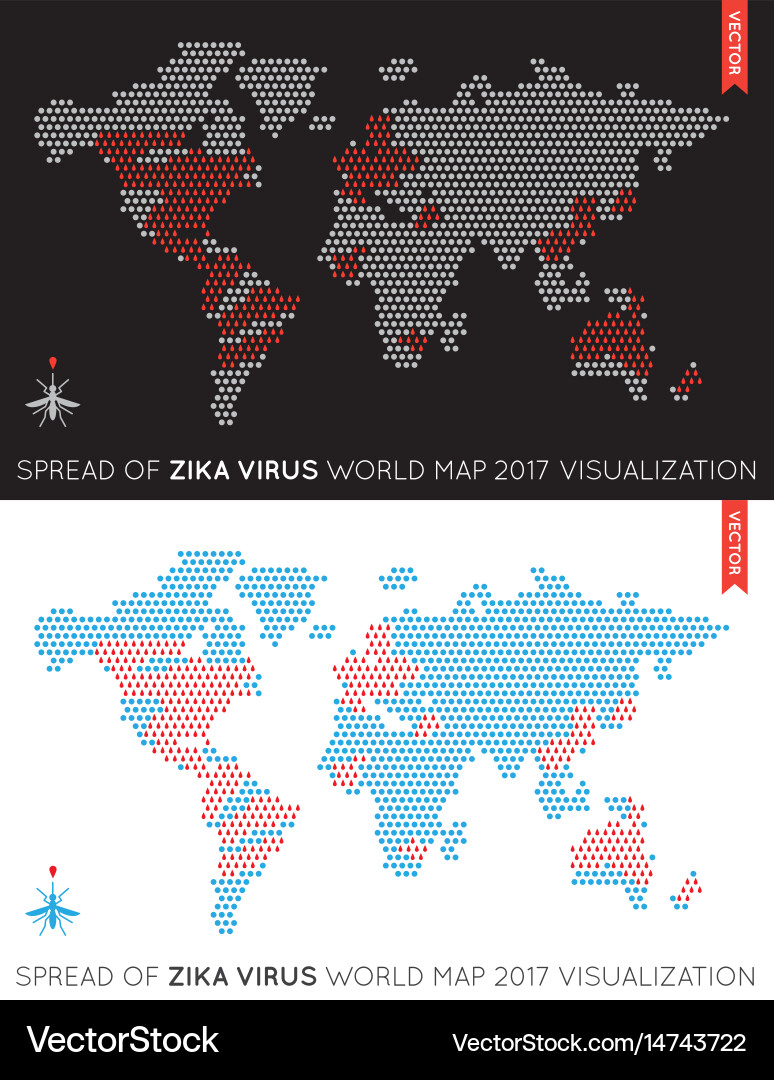 VECTOR

SPREAD OF ZIKA VIRUS WORLD MAP 2017 VISUALIZATION

VECTOR

SPREAD OF ZIKA VIRUS WORLD MAP 2017 VISUALIZATION

VectorStock

VectorStock.com/14743722