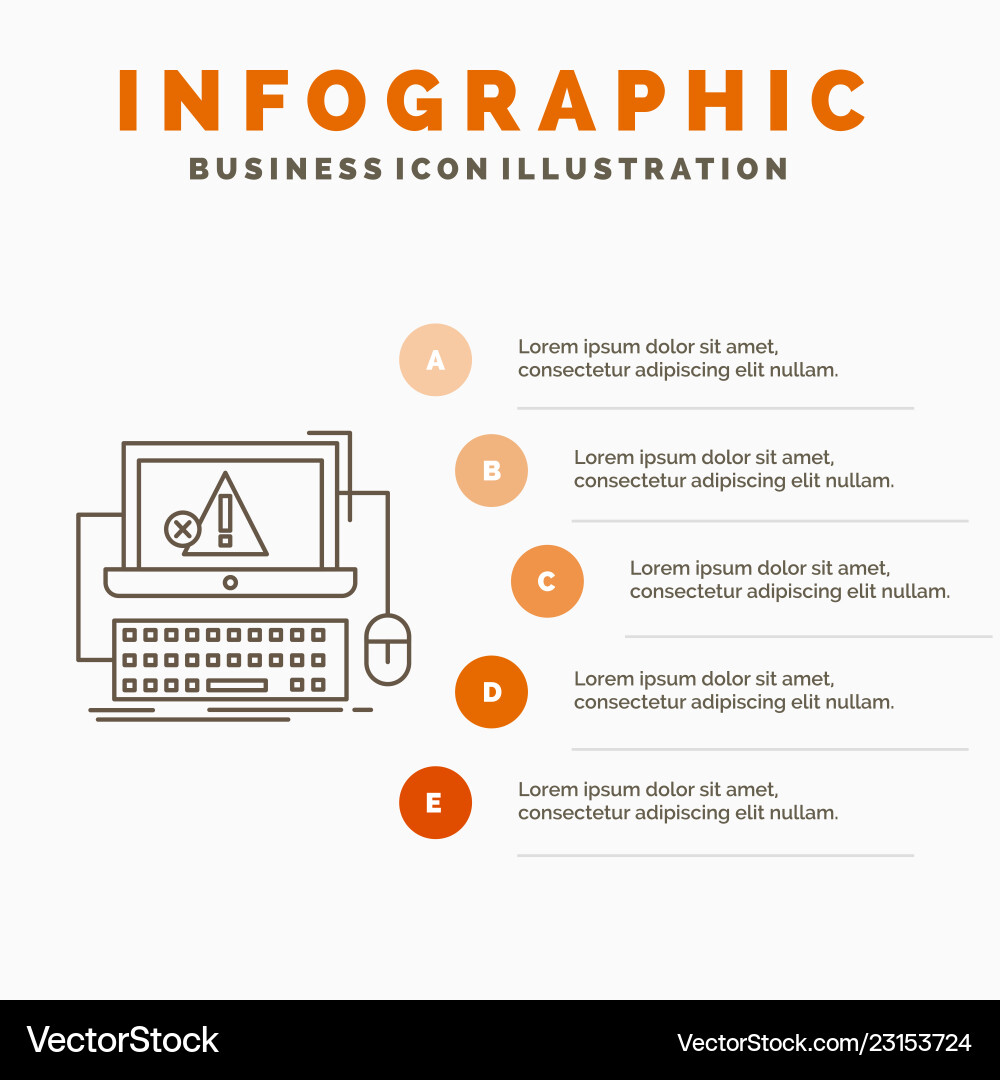 INFOGRAPHIC
BUSINESS ICON ILLUSTRATION

A
Lorem ipsum dolor sit amet, consectetur adipiscing elit nullam.

B
Lorem ipsum dolor sit amet, consectetur adipiscing elit nullam.

C
Lorem ipsum dolor sit amet, consectetur adipiscing elit nullam.

D
Lorem ipsum dolor sit amet, consectetur adipiscing elit nullam.

E
Lorem ipsum dolor sit amet, consectetur adipiscing elit nullam.

VectorStock
VectorStock.com/23153724