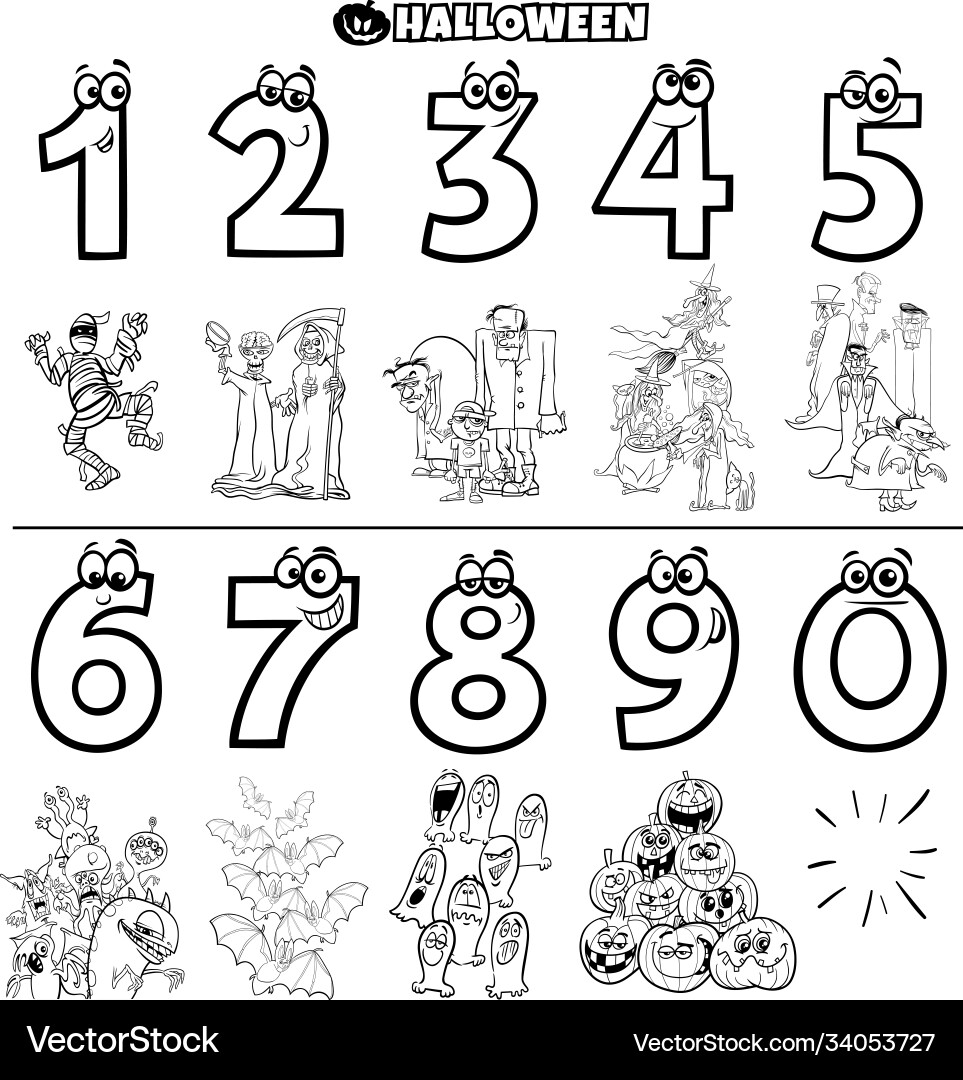 HALLOWEEN

1 2 3 4 5

6 7 8 9 0

VectorStock®

VectorStock.com/34053727