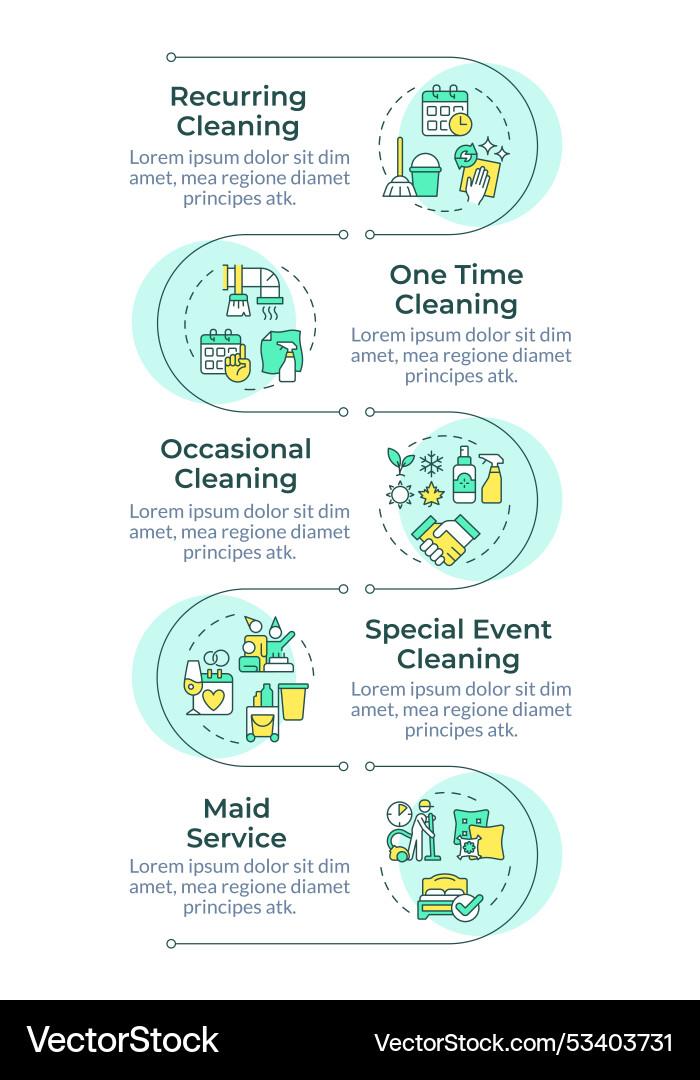 Recurring Cleaning
Lorem ipsum dolor sit dim amet, mea regione diamet principes atk.

One Time Cleaning
Lorem ipsum dolor sit dim amet, mea regione diamet principes atk.

Occasional Cleaning
Lorem ipsum dolor sit dim amet, mea regione diamet principes atk.

Special Event Cleaning
Lorem ipsum dolor sit dim amet, mea regione diamet principes atk.

Maid Service
Lorem ipsum dolor sit dim amet, mea regione diamet principes atk.

VectorStock
VectorStock.com/53403731