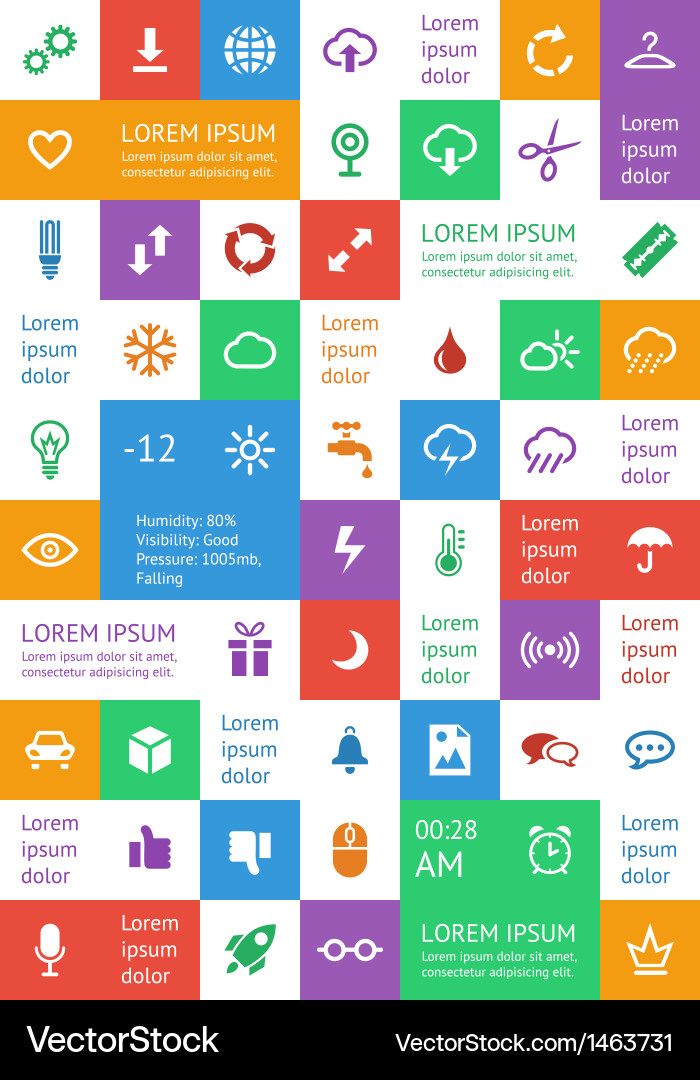 Lorem ipsum dolor

LOREM IPSUM
Lorem ipsum dolor sit amet, consectetur adipisicing elit.

Lorem ipsum dolor

LOREM IPSUM
Lorem ipsum dolor sit amet, consectetur adipisicing elit.

Lorem ipsum dolor

Lorem ipsum dolor

-12

Lorem ipsum dolor

Humidity: 80%
Visibility: Good
Pressure: 1005mb, Falling

Lorem ipsum dolor

LOREM IPSUM
Lorem ipsum dolor sit amet, consectetur adipisicing elit.

Lorem ipsum dolor

Lorem ipsum dolor

Lorem ipsum dolor

Lorem ipsum dolor

00:28 AM

Lorem ipsum dolor

Lorem ipsum dolor

LOREM IPSUM
Lorem ipsum dolor sit amet, consectetur adipisicing elit.

VectorStock

VectorStock.com/1463731