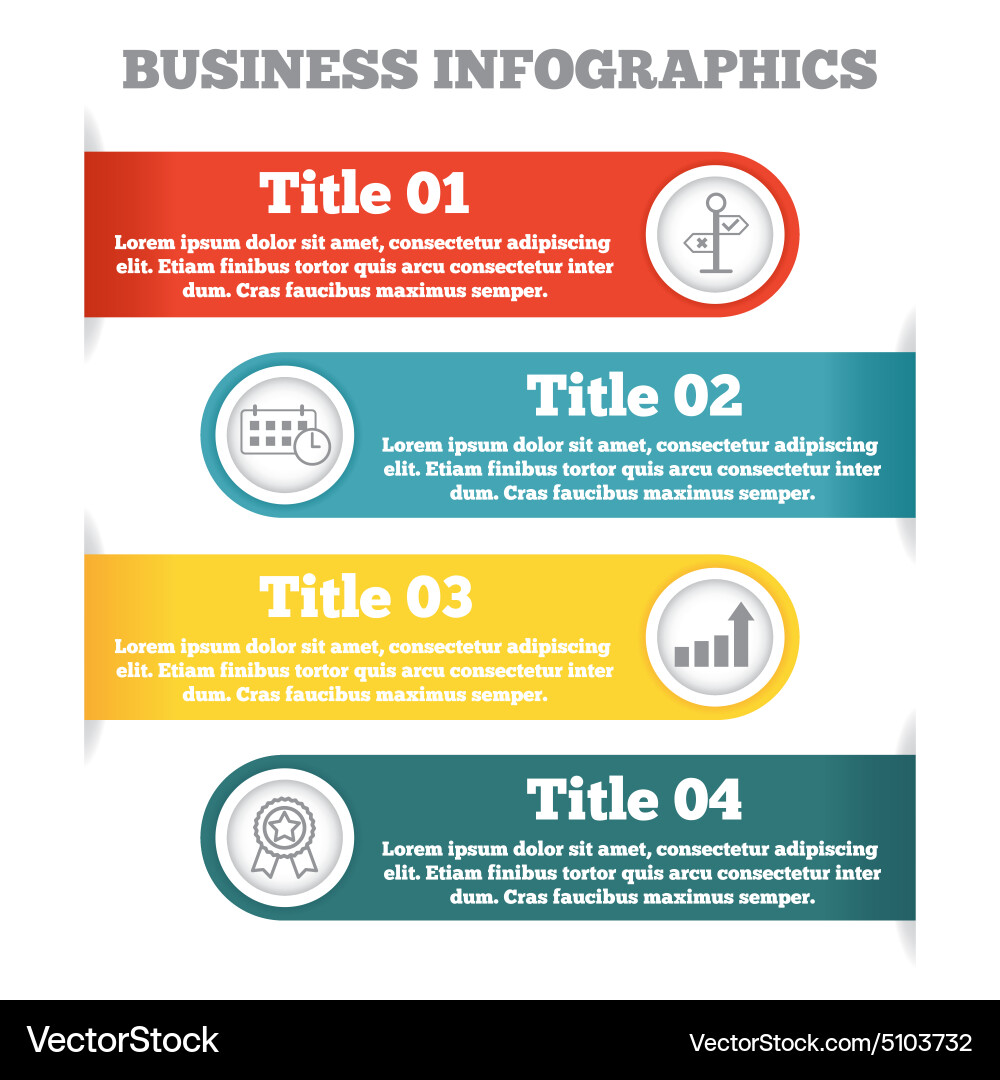 BUSINESS INFOGRAPHICS

Title 01

Lorem ipsum dolor sit amet, consectetur adipiscing elit. Etiam finibus tortor quis arcu consectetur inter dum. Cras faucibus maximus semper.

Title 02

Lorem ipsum dolor sit amet, consectetur adipiscing elit. Etiam finibus tortor quis arcu consectetur inter dum. Cras faucibus maximus semper.

Title 03

Lorem ipsum dolor sit amet, consectetur adipiscing elit. Etiam finibus tortor quis arcu consectetur inter dum. Cras faucibus maximus semper.

Title 04

Lorem ipsum dolor sit amet, consectetur adipiscing elit. Etiam finibus tortor quis arcu consectetur inter dum. Cras faucibus maximus semper.

VectorStock

VectorStock.com/5103732