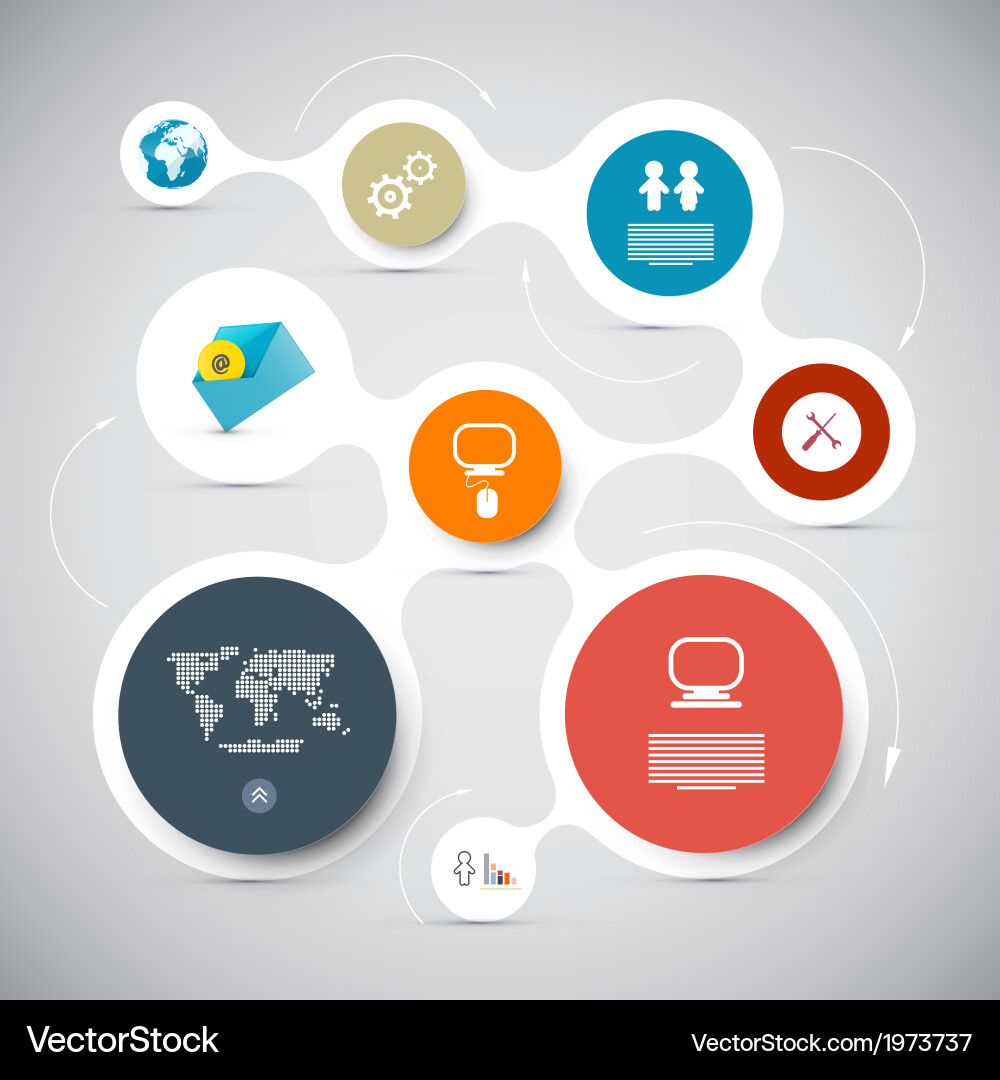 @

VectorStock

VectorStock.com/1973737