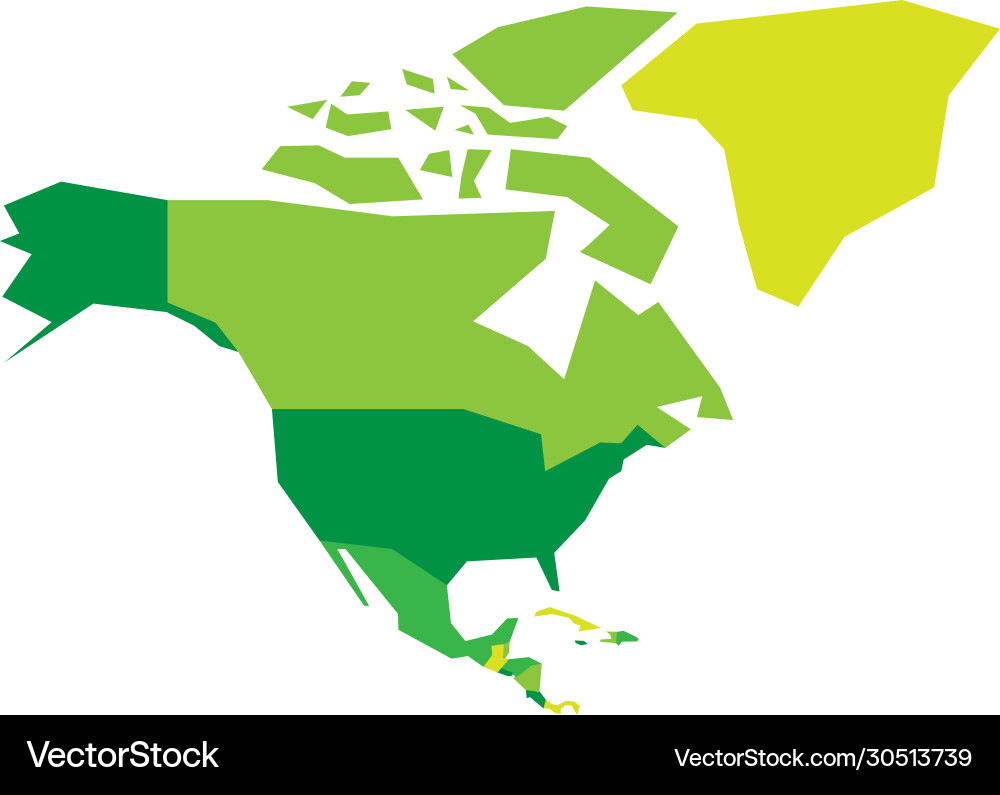 VectorStock
VectorStock.com/30513739