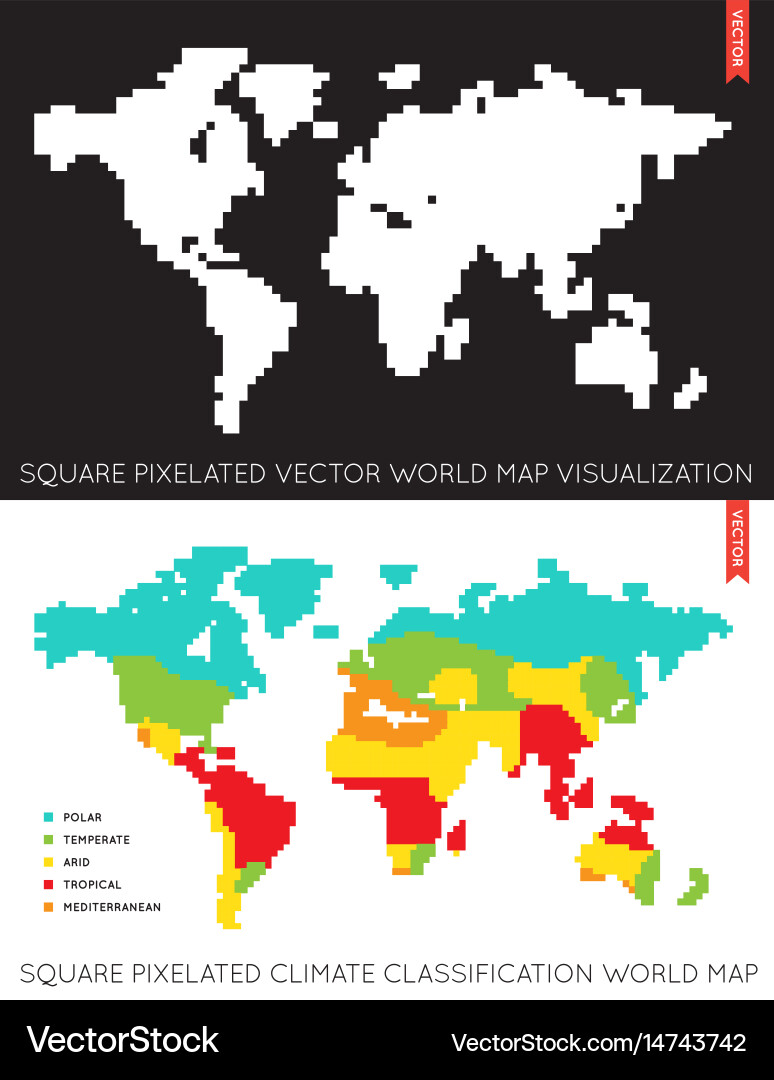 VECTOR

SQUARE PIXELATED VECTOR WORLD MAP VISUALIZATION

VECTOR

POLAR
TEMPERATE
ARID
TROPICAL
MEDITERRANEAN

SQUARE PIXELATED CLIMATE CLASSIFICATION WORLD MAP

VectorStock

VectorStock.com/14743742