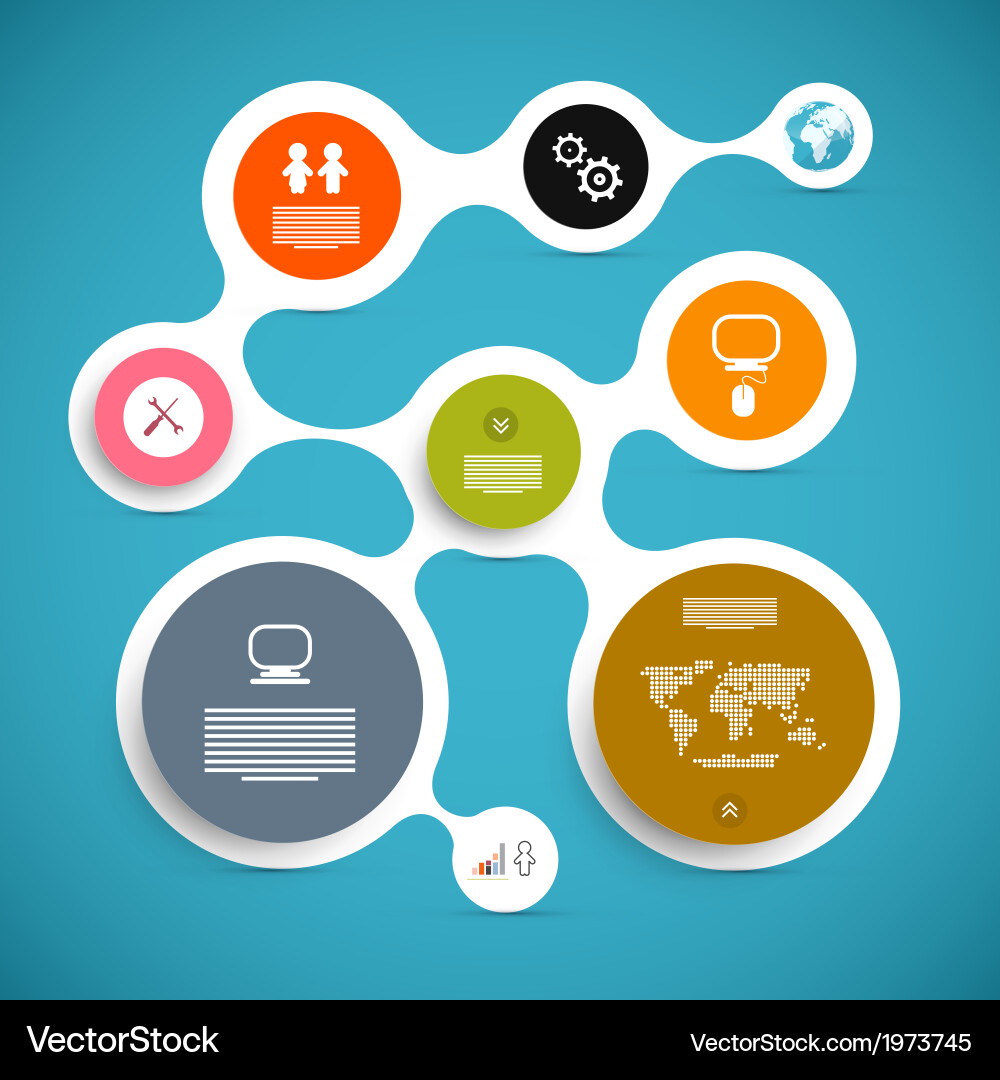 VectorStock

VectorStock.com/1973745