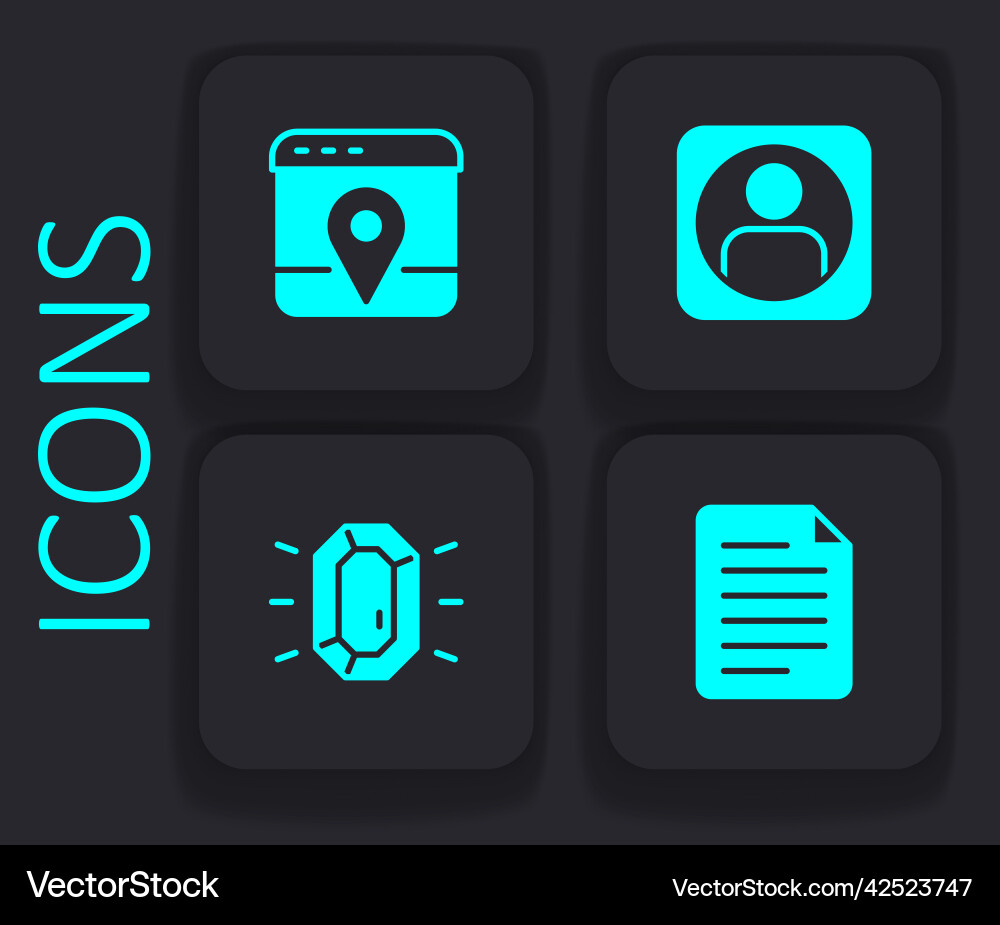 ICONS

VectorStock

VectorStock.com/42523747