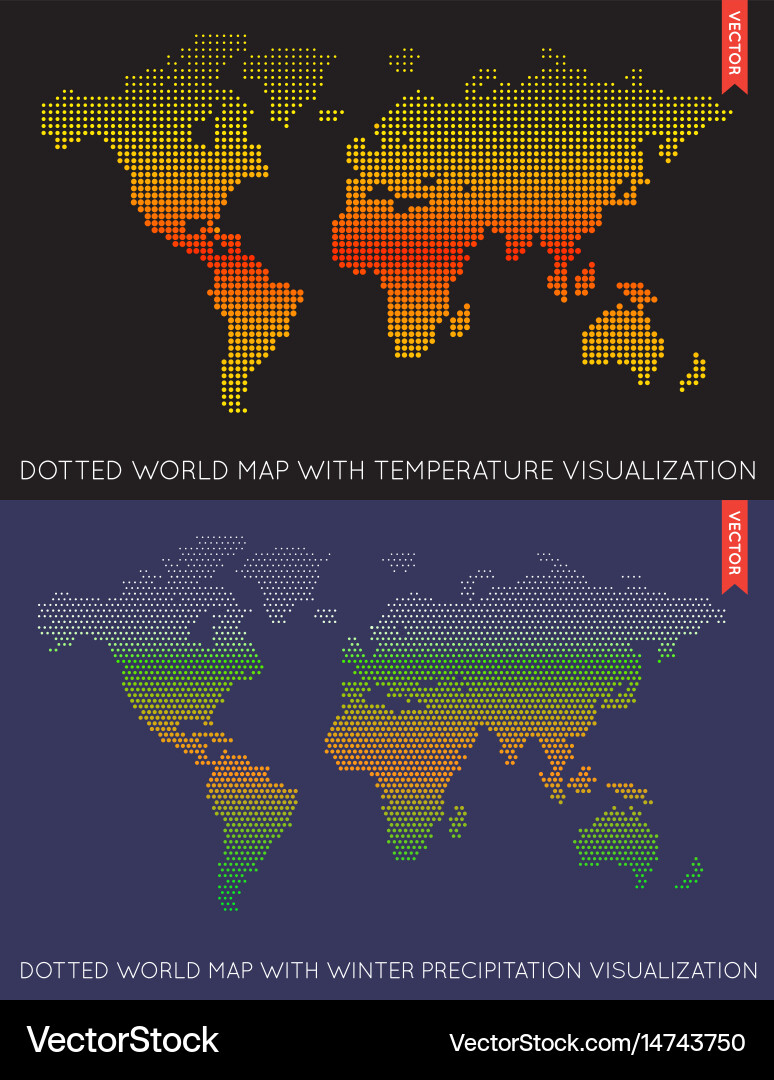 VECTOR

DOTTED WORLD MAP WITH TEMPERATURE VISUALIZATION

VECTOR

DOTTED WORLD MAP WITH WINTER PRECIPITATION VISUALIZATION

VectorStock

VectorStock.com/14743750