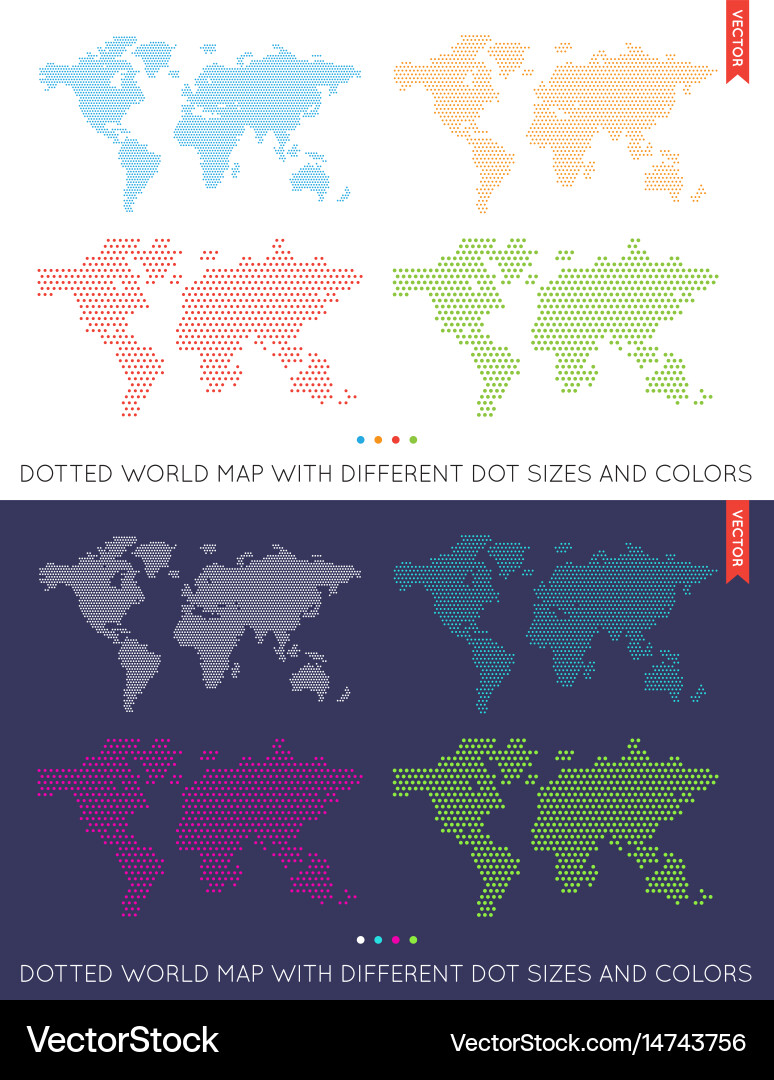 VECTOR

DOTTED WORLD MAP WITH DIFFERENT DOT SIZES AND COLORS

VECTOR

DOTTED WORLD MAP WITH DIFFERENT DOT SIZES AND COLORS

VectorStock

VectorStock.com/14743756