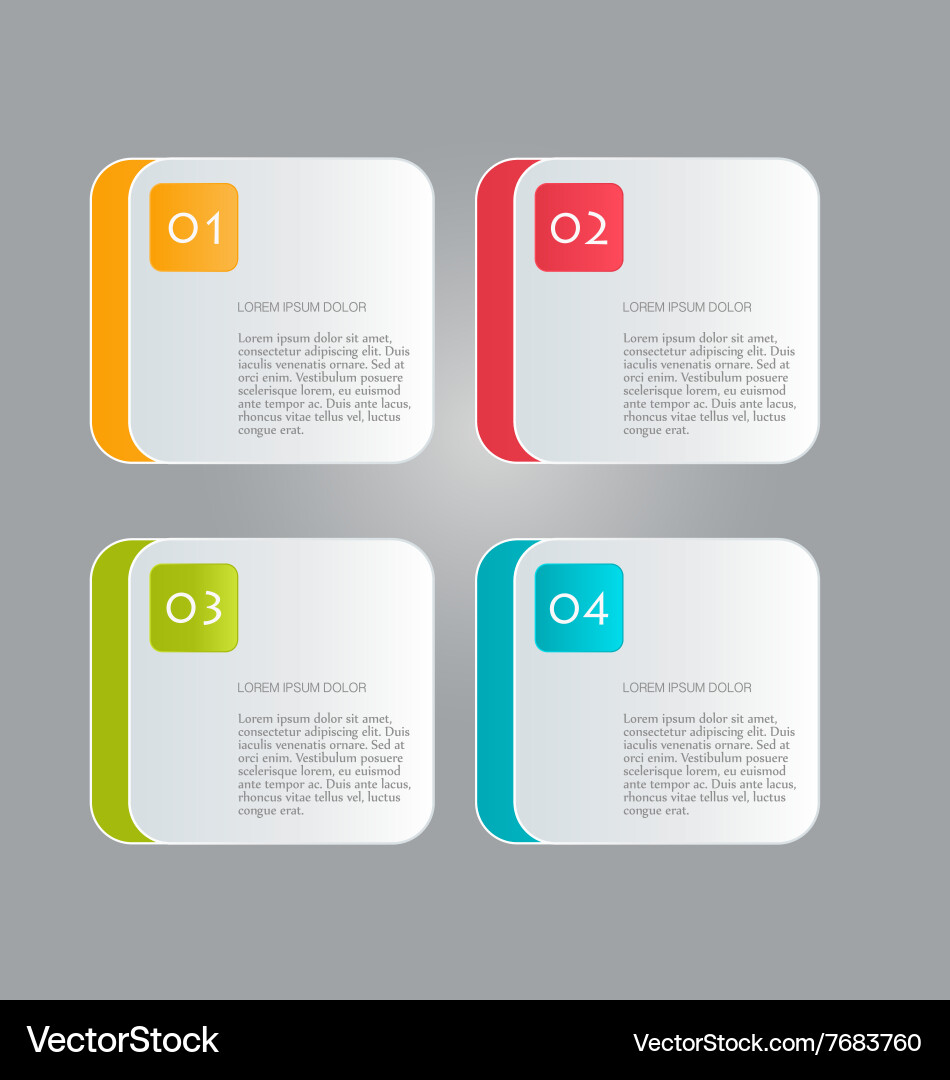 01

LOREM IPSUM DOLOR

Lorem ipsum dolor sit amet, consectetur adipiscing elit. Duis iaculis venenatis ornare. Sed at orci enim. Vestibulum posuere scelerisque lorem, eu euismod ante tempor ac. Duis ante lacus, rhoncus vitae tellus vel, luctus congue erat.

02

LOREM IPSUM DOLOR

Lorem ipsum dolor sit amet, consectetur adipiscing elit. Duis iaculis venenatis ornare. Sed at orci enim. Vestibulum posuere scelerisque lorem, eu euismod ante tempor ac. Duis ante lacus, rhoncus vitae tellus vel, luctus congue erat.

03

LOREM IPSUM DOLOR

Lorem ipsum dolor sit amet, consectetur adipiscing elit. Duis iaculis venenatis ornare. Sed at orci enim. Vestibulum posuere scelerisque lorem, eu euismod ante tempor ac. Duis ante lacus, rhoncus vitae tellus vel, luctus congue erat.

04

LOREM IPSUM DOLOR

Lorem ipsum dolor sit amet, consectetur adipiscing elit. Duis iaculis venenatis ornare. Sed at orci enim. Vestibulum posuere scelerisque lorem, eu euismod ante tempor ac. Duis ante lacus, rhoncus vitae tellus vel, luctus congue erat.

VectorStock

VectorStock.com/7683760