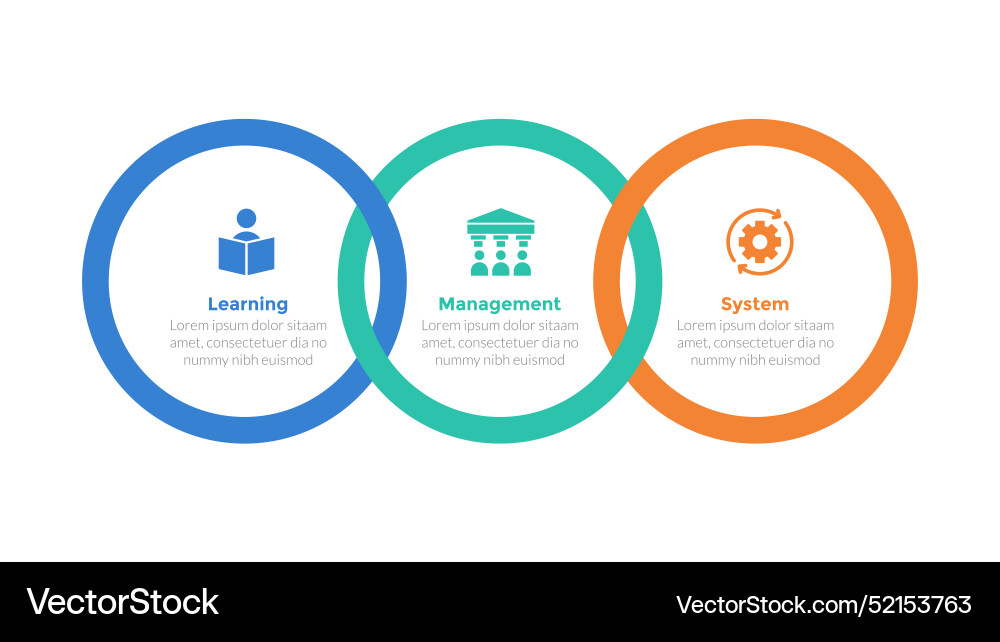 Learning
Lorem ipsum dolor sitaam amet, consectetuer dia no nummy nibh euismod

Management
Lorem ipsum dolor sitaam amet, consectetuer dia no nummy nibh euismod

System
Lorem ipsum dolor sitaam amet, consectetuer dia no nummy nibh euismod

VectorStock

VectorStock.com/52153763