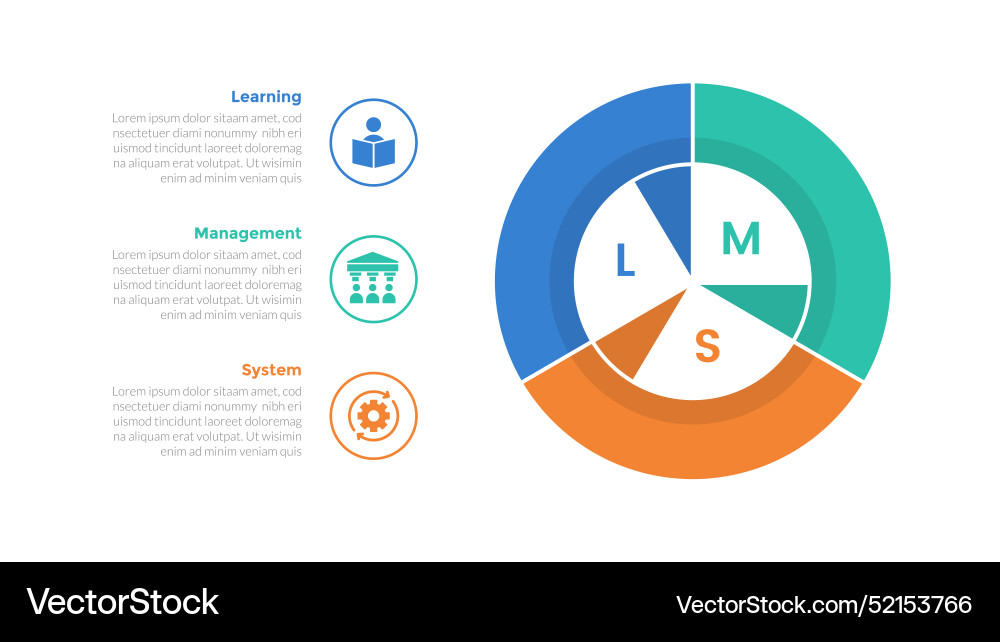 Learning

Lorem ipsum dolor sitaam amet, cod nsectetuer diami nonummy nibh eri uismod tincidunt laoreet doloremag na aliquam erat volutpat. Ut wisimin enim ad minim veniam quis

Management

Lorem ipsum dolor sitaam amet, cod nsectetuer diami nonummy nibh eri uismod tincidunt laoreet doloremag na aliquam erat volutpat. Ut wisimin enim ad minim veniam quis

System

Lorem ipsum dolor sitaam amet, cod nsectetuer diami nonummy nibh eri uismod tincidunt laoreet doloremag na aliquam erat volutpat. Ut wisimin enim ad minim veniam quis

L

M

S

VectorStock

VectorStock.com/52153766