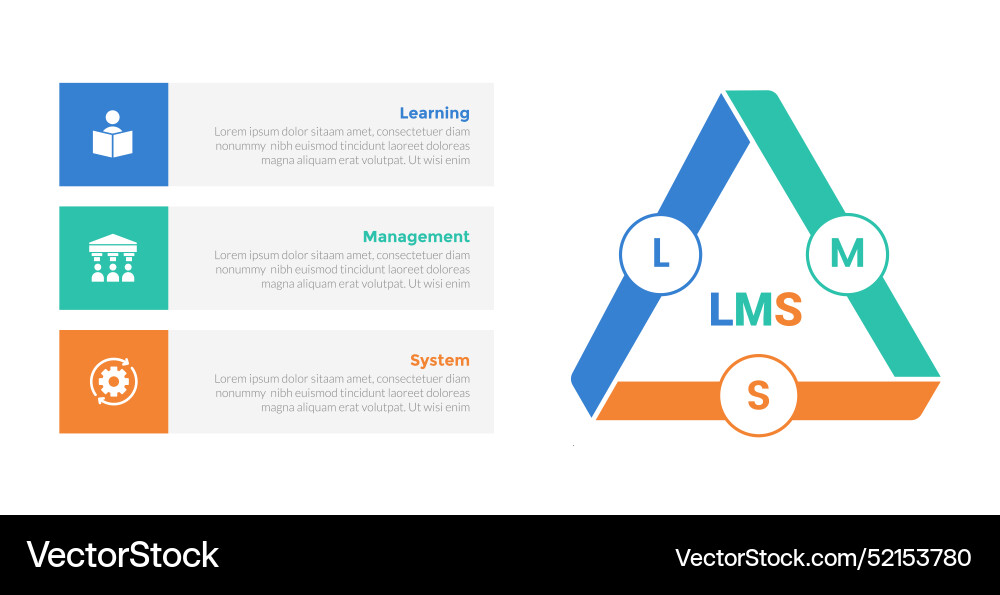 Learning
Lorem ipsum dolor sitaam amet, consectetuer diam nonummy nibh euismod tincidunt laoreet doloreas magna aliquam erat volutpat. Ut wisi enim

Management
Lorem ipsum dolor sitaam amet, consectetuer diam nonummy nibh euismod tincidunt laoreet doloreas magna aliquam erat volutpat. Ut wisi enim

System
Lorem ipsum dolor sitaam amet, consectetuer diam nonummy nibh euismod tincidunt laoreet doloreas magna aliquam erat volutpat. Ut wisi enim

L
M
LMS
S

VectorStock
VectorStock.com/52153780