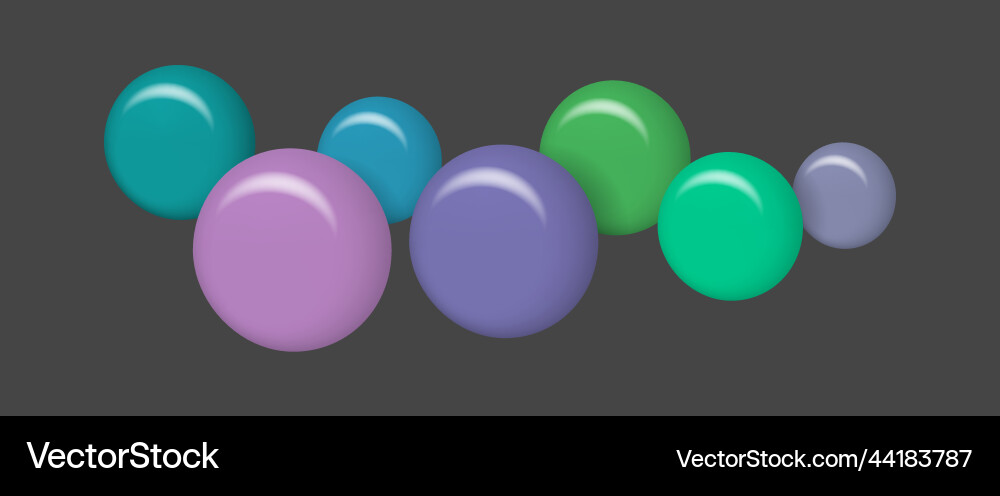 VectorStock

VectorStock.com/44183787