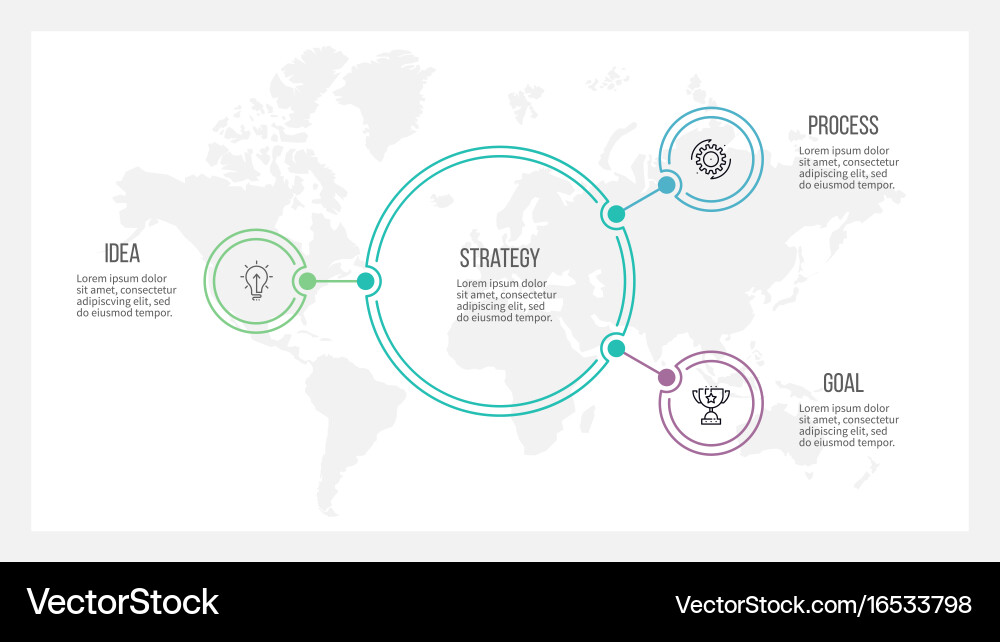 IDEA

Lorem ipsum dolor sit amet, consectetur adipiscving elit, sed do eiusmod tempor.

STRATEGY

Lorem ipsum dolor sit amet, consectetur adipiscing elit, sed do eiusmod tempor.

PROCESS

Lorem ipsum dolor sit amet, consectetur adipiscing elit, sed do eiusmod tempor.

GOAL

Lorem ipsum dolor sit amet, consectetur adipiscing elit, sed do eiusmod tempor.

VectorStock

VectorStock.com/16533798