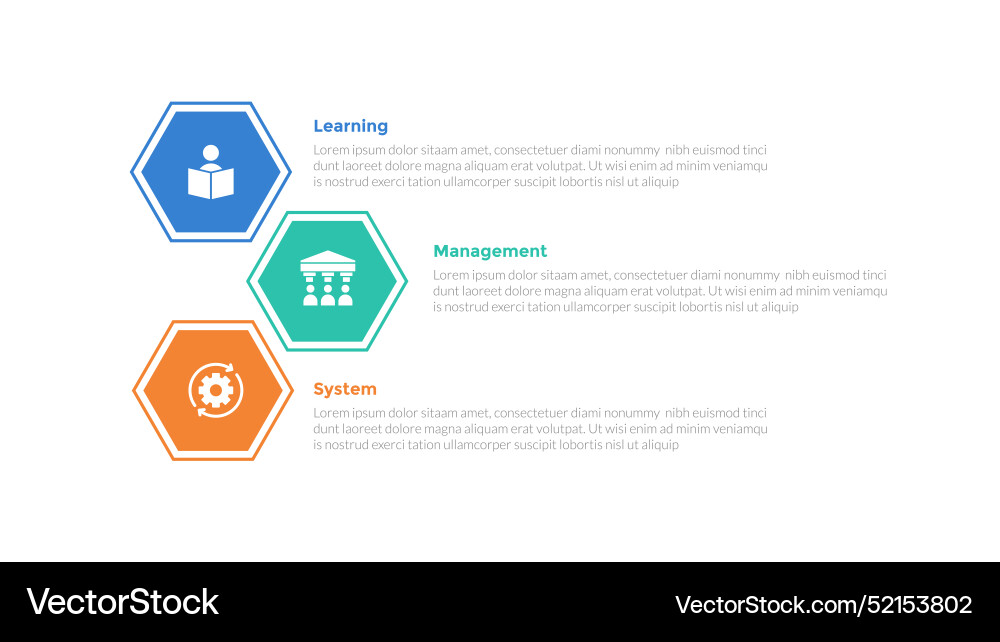 Learning
Lorem ipsum dolor sitaam amet, consectetuer diami nonummy nibh euismod tinci dunt laoreet dolore magna aliquam erat volutpat. Ut wisi enim ad minim veniamqu is nostrud exerci tation ullamcorper suscipit lobortis nisl ut aliquip

Management
Lorem ipsum dolor sitaam amet, consectetuer diami nonummy nibh euismod tinci dunt laoreet dolore magna aliquam erat volutpat. Ut wisi enim ad minim veniamqu is nostrud exerci tation ullamcorper suscipit lobortis nisl ut aliquip

System
Lorem ipsum dolor sitaam amet, consectetuer diami nonummy nibh euismod tinci dunt laoreet dolore magna aliquam erat volutpat. Ut wisi enim ad minim veniamqu is nostrud exerci tation ullamcorper suscipit lobortis nisl ut aliquip

VectorStock

VectorStock.com/52153802