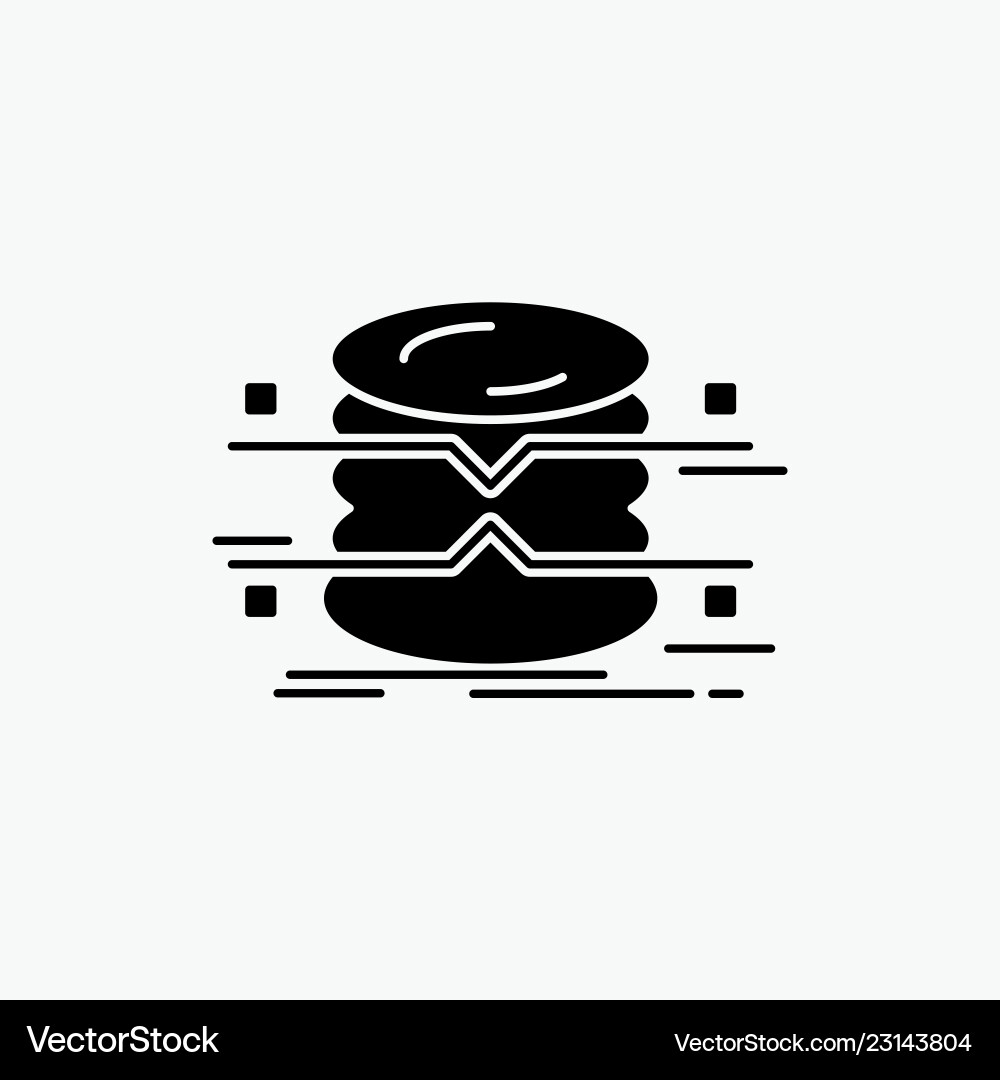 VectorStock

VectorStock.com/23143804