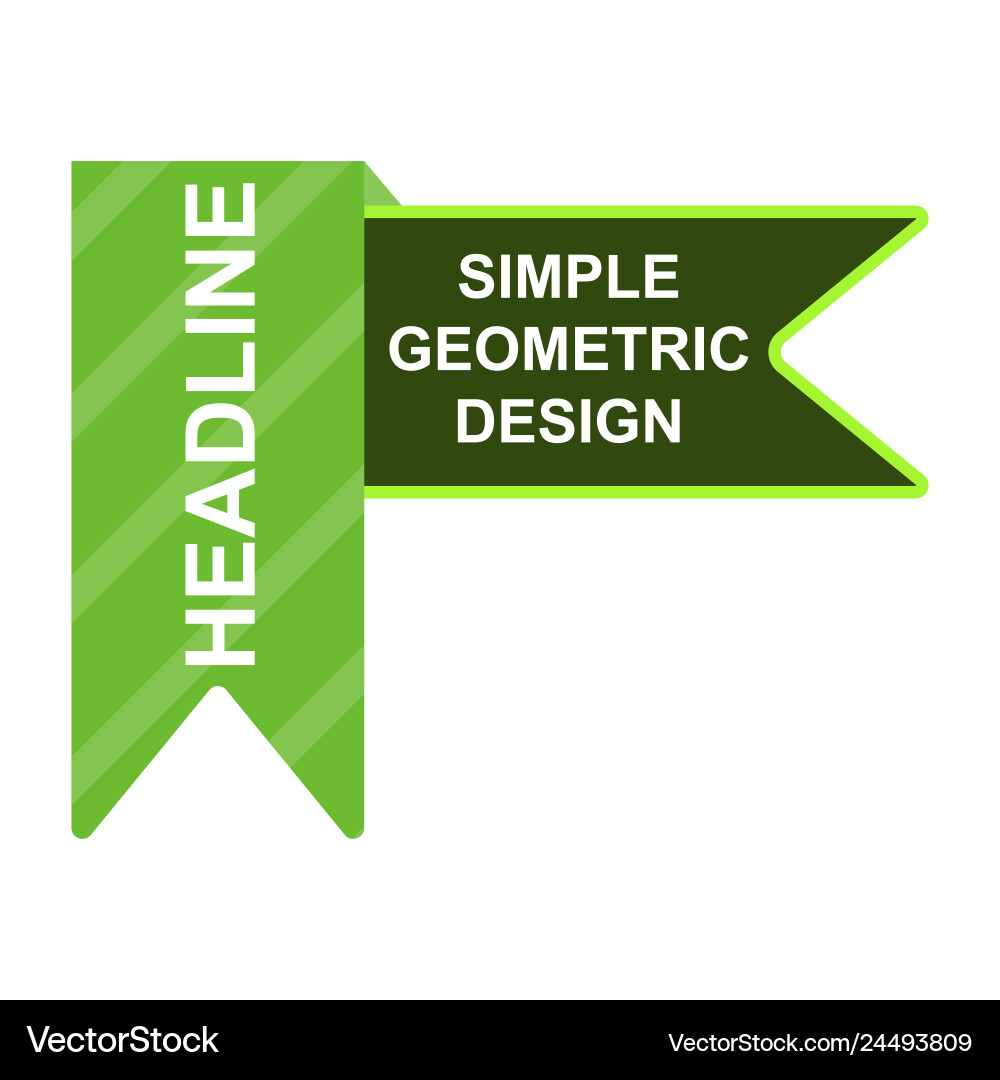 HEADLINE

SIMPLE
GEOMETRIC
DESIGN

VectorStock

VectorStock.com/24493809