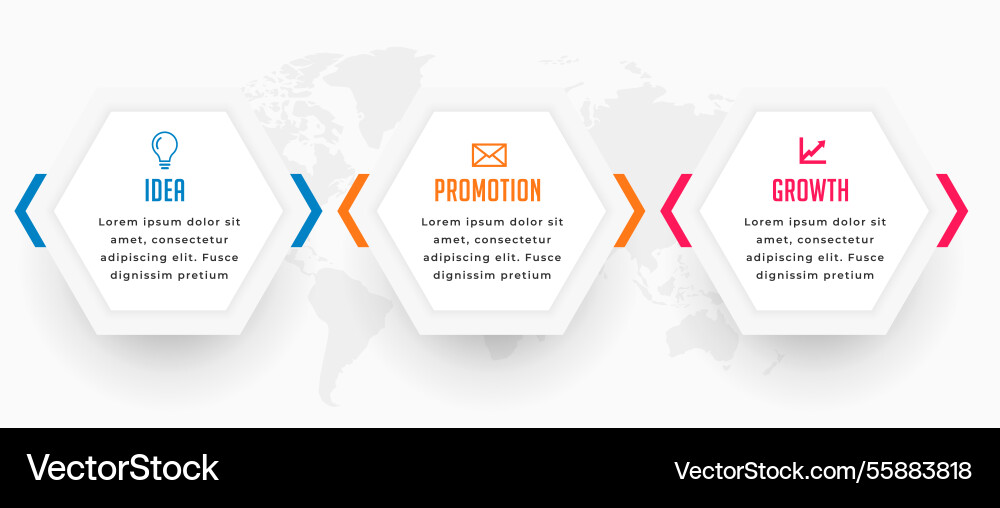 IDEA

Lorem ipsum dolor sit amet, consectetur adipiscing elit. Fusce dignissim pretium

PROMOTION

Lorem ipsum dolor sit amet, consectetur adipiscing elit. Fusce dignissim pretium

GROWTH

Lorem ipsum dolor sit amet, consectetur adipiscing elit. Fusce dignissim pretium

VectorStock

VectorStock.com/55883818