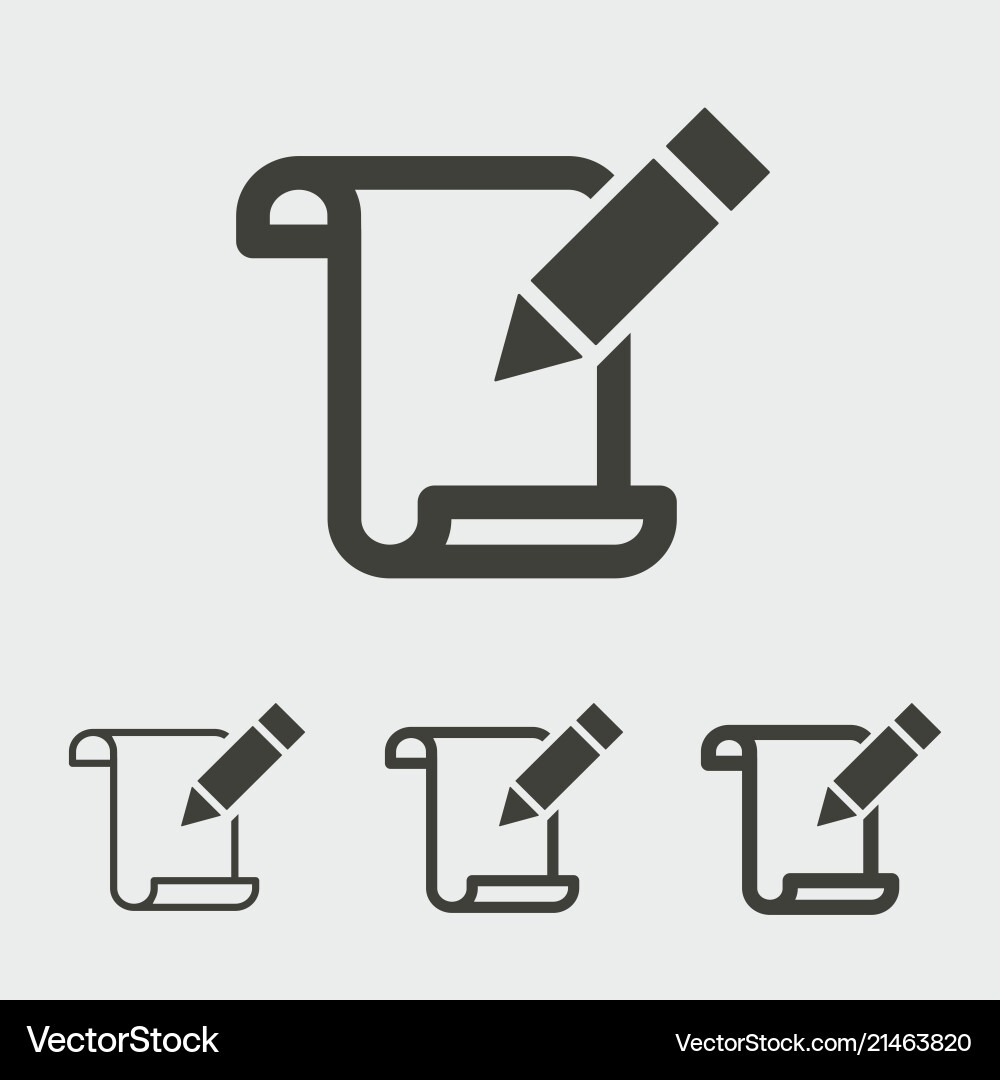 VectorStock®

VectorStock.com/21463820