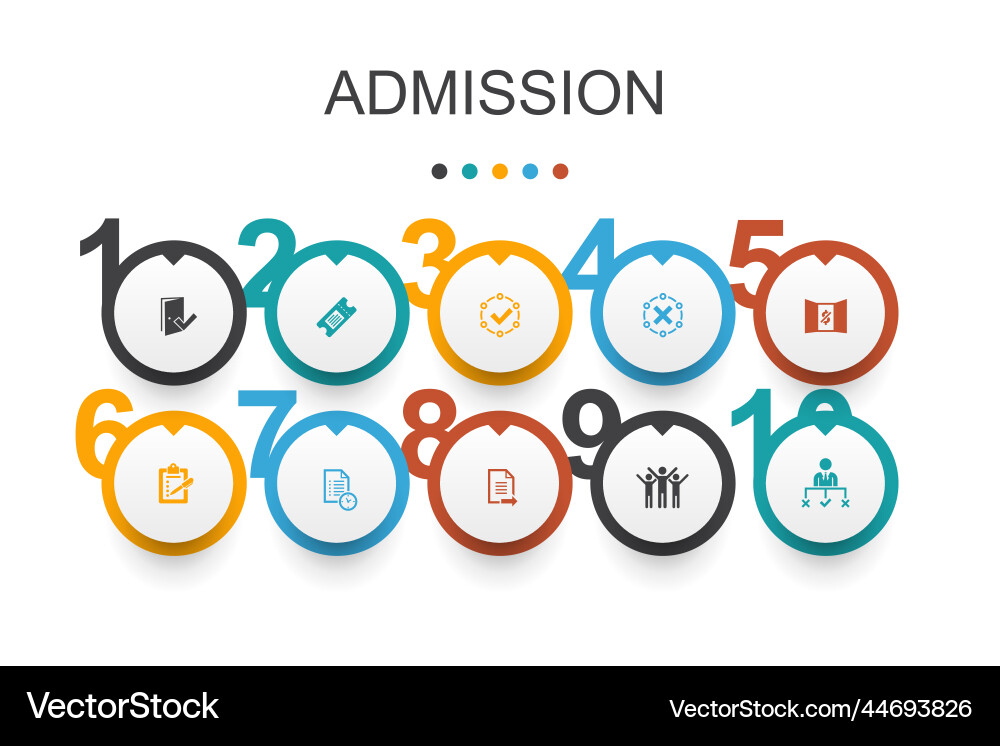 ADMISSION

1

2

3

4

5

6

7

8

9

10

VectorStock

VectorStock.com/44693826