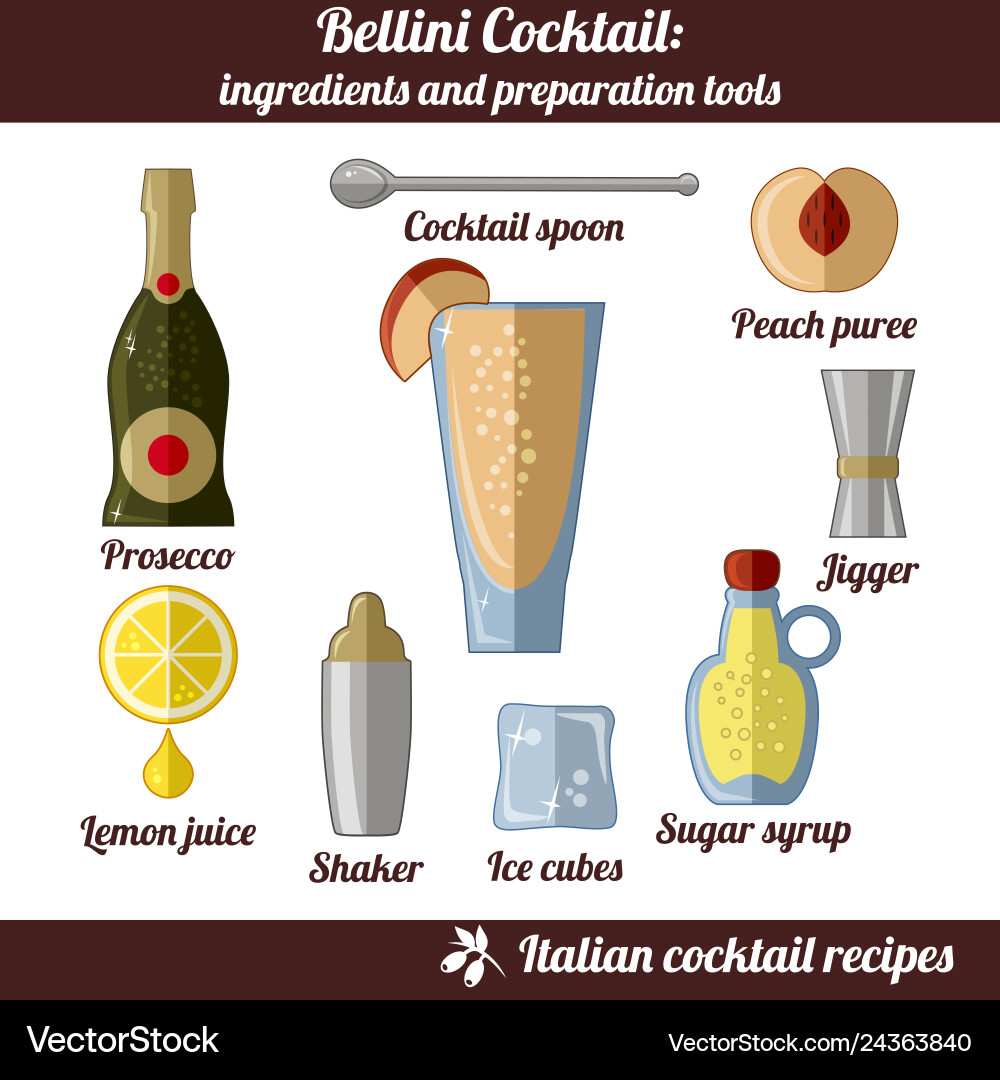 Bellini Cocktail:
ingredients and preparation tools

Cocktail spoon

Peach puree

Prosecco

Jigger

Lemon juice

Shaker

Ice cubes

Sugar syrup

Italian cocktail recipes

VectorStock

VectorStock.com/24363840