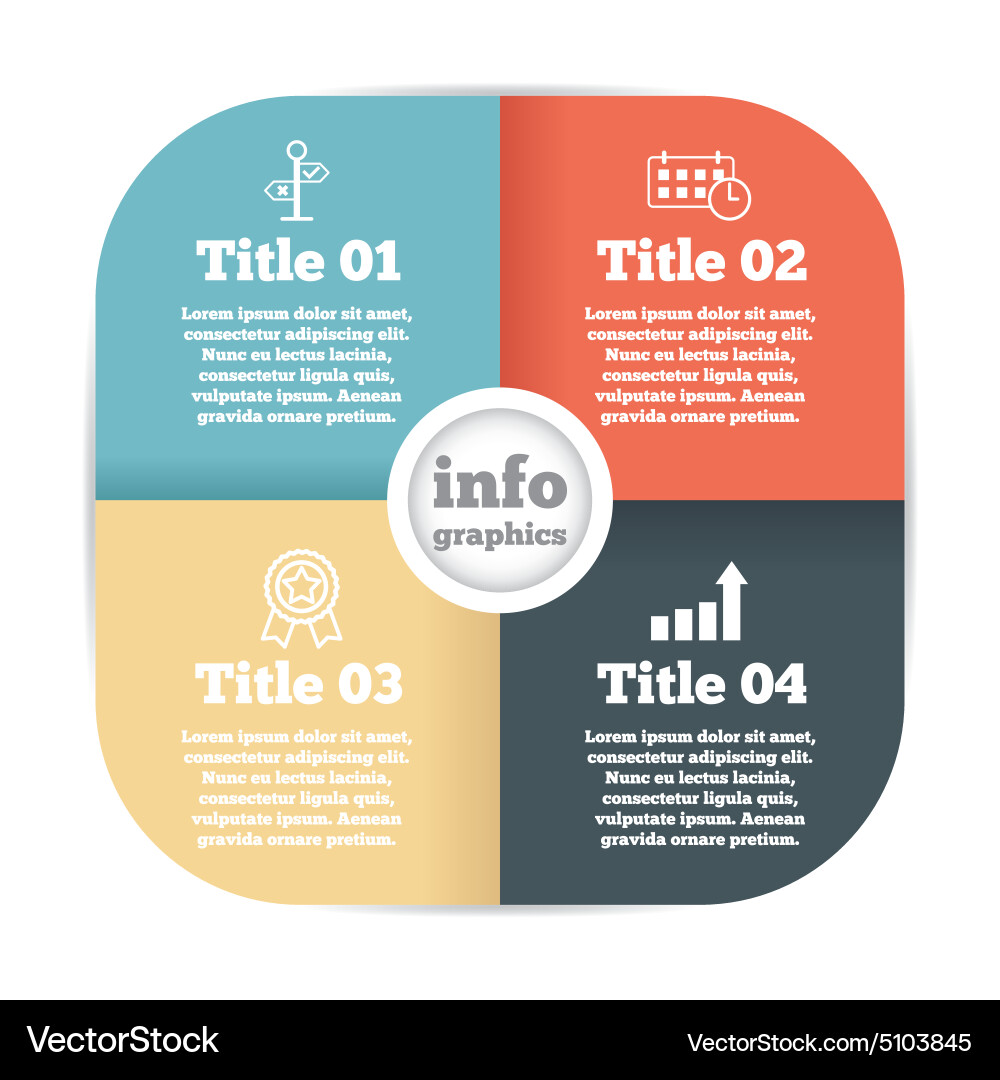 Title 01

Lorem ipsum dolor sit amet, consectetur adipiscing elit. Nunc eu lectus lacinia, consectetur ligula quis, vulputate ipsum. Aenean gravida ornare pretium.

Title 02

Lorem ipsum dolor sit amet, consectetur adipiscing elit. Nunc eu lectus lacinia, consectetur ligula quis, vulputate ipsum. Aenean gravida ornare pretium.

info
graphics

Title 03

Lorem ipsum dolor sit amet, consectetur adipiscing elit. Nunc eu lectus lacinia, consectetur ligula quis, vulputate ipsum. Aenean gravida ornare pretium.

Title 04

Lorem ipsum dolor sit amet, consectetur adipiscing elit. Nunc eu lectus lacinia, consectetur ligula quis, vulputate ipsum. Aenean gravida ornare pretium.

VectorStock

VectorStock.com/5103845