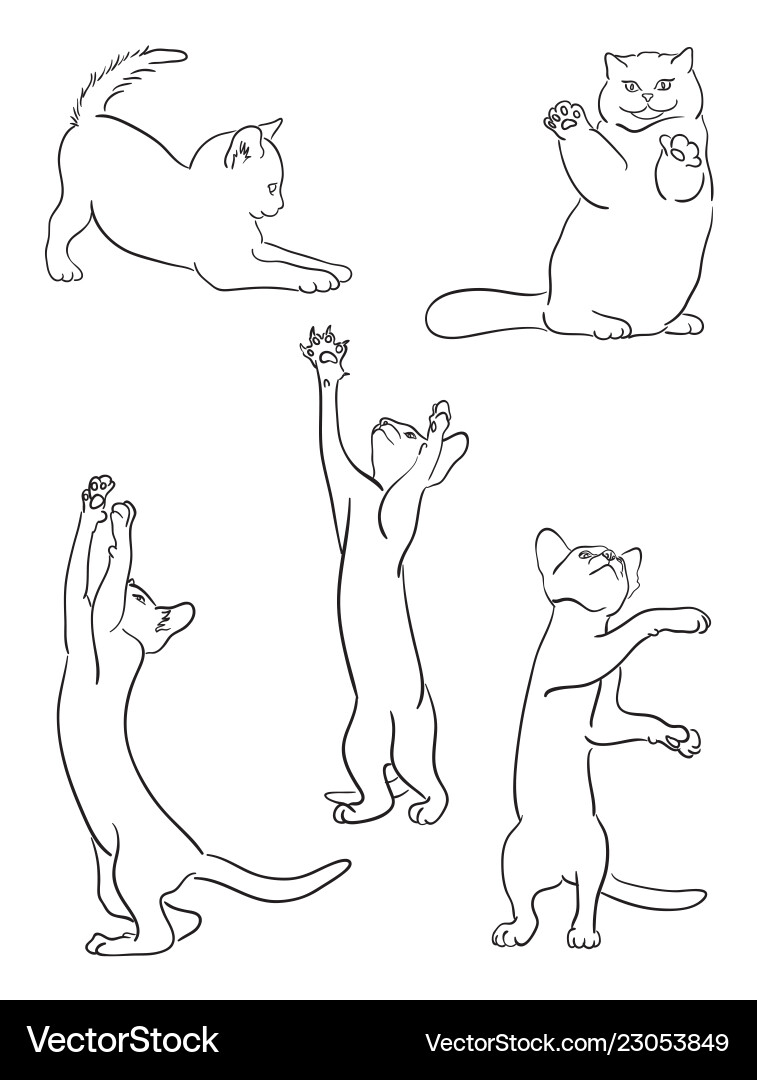 VectorStock®

VectorStock.com/23053849