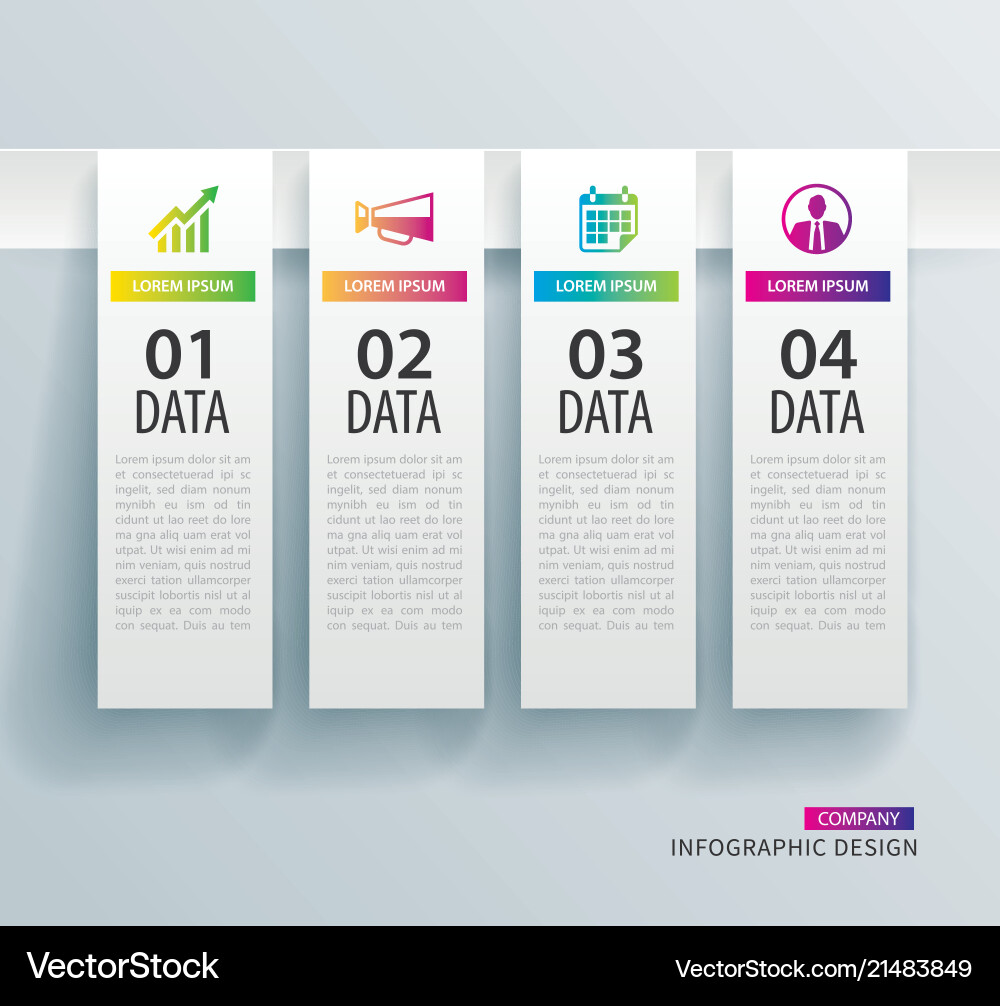 LOREM IPSUM

01
DATA

Lorem ipsum dolor sit am et consectetuerad ipi sc ingelit, sed diam nonum mynibh eu ism od tin cidunt ut lao reet do lore ma gna aliq uam erat vol utpat. Ut wisi enim ad mi nim veniam, quis nostrud exerci tation ullamcorper suscipit lobortis nisl ut al iquip ex ea com modo con sequat. Duis au tem

LOREM IPSUM

02
DATA

Lorem ipsum dolor sit am et consectetuerad ipi sc ingelit, sed diam nonum mynibh eu ism od tin cidunt ut lao reet do lore ma gna aliq uam erat vol utpat. Ut wisi enim ad mi nim veniam, quis nostrud exerci tation ullamcorper suscipit lobortis nisl ut al iquip ex ea com modo con sequat. Duis au tem

LOREM IPSUM

03
DATA

Lorem ipsum dolor sit am et consectetuerad ipi sc ingelit, sed diam nonum mynibh eu ism od tin cidunt ut lao reet do lore ma gna aliq uam erat vol utpat. Ut wisi enim ad mi nim veniam, quis nostrud exerci tation ullamcorper suscipit lobortis nisl ut al iquip ex ea com modo con sequat. Duis au tem

LOREM IPSUM

04
DATA

Lorem ipsum dolor sit am et consectetuerad ipi sc ingelit, sed diam nonum mynibh eu ism od tin cidunt ut lao reet do lore ma gna aliq uam erat vol utpat. Ut wisi enim ad mi nim veniam, quis nostrud exerci tation ullamcorper suscipit lobortis nisl ut al iquip ex ea com modo con sequat. Duis au tem

COMPANY
INFOGRAPHIC DESIGN

VectorStock
VectorStock.com/21483849