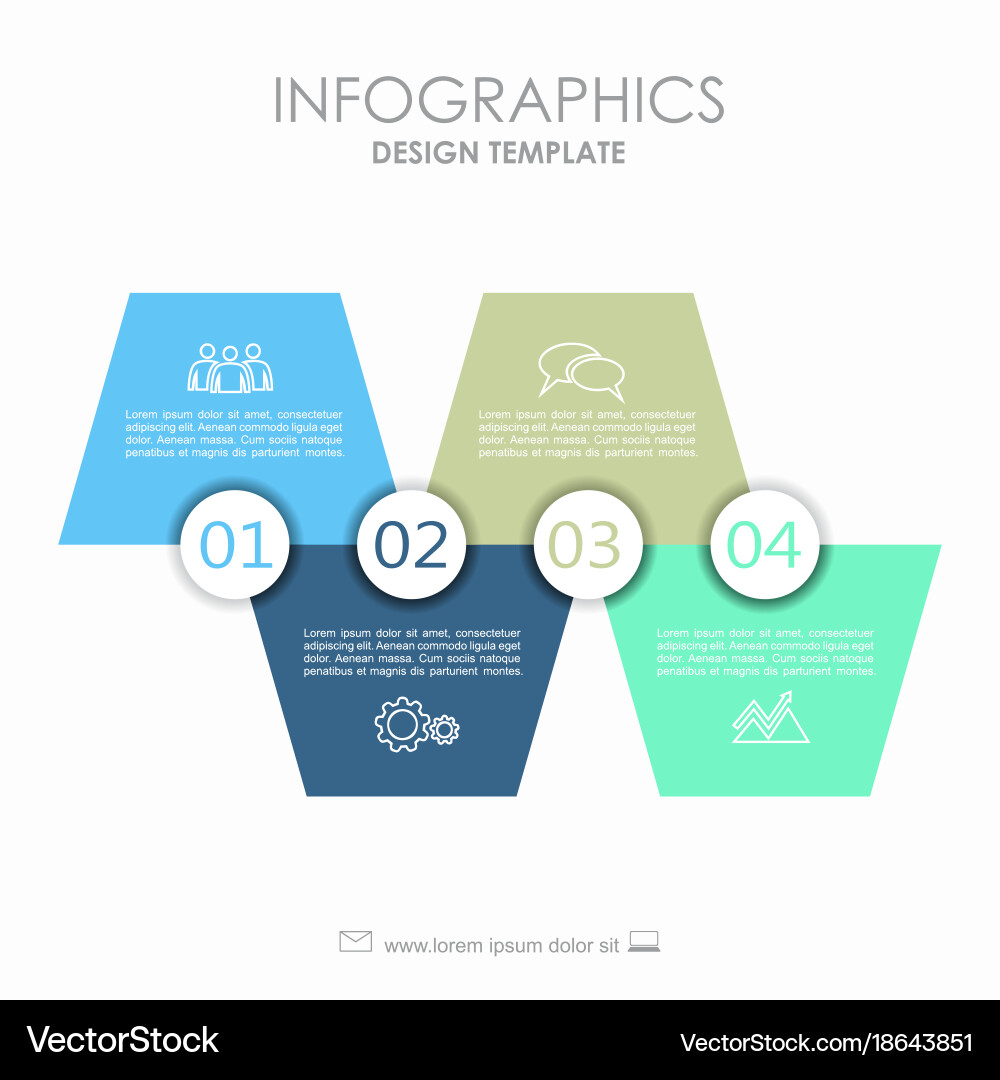 INFOGRAPHICS
DESIGN TEMPLATE

Lorem ipsum dolor sit amet, consectetuer adipiscing elit. Aenean commodo ligula eget dolor. Aenean massa. Cum sociis natoque penatibus et magnis dis parturient montes.

Lorem ipsum dolor sit amet, consectetuer adipiscing elit. Aenean commodo ligula eget dolor. Aenean massa. Cum sociis natoque penatibus et magnis dis parturient montes.

01

02

03

04

Lorem ipsum dolor sit amet, consectetuer adipiscing elit. Aenean commodo ligula eget dolor. Aenean massa. Cum sociis natoque penatibus et magnis dis parturient montes.

Lorem ipsum dolor sit amet, consectetuer adipiscing elit. Aenean commodo ligula eget dolor. Aenean massa. Cum sociis natoque penatibus et magnis dis parturient montes.

www.lorem ipsum dolor sit

VectorStock
VectorStock.com/18643851