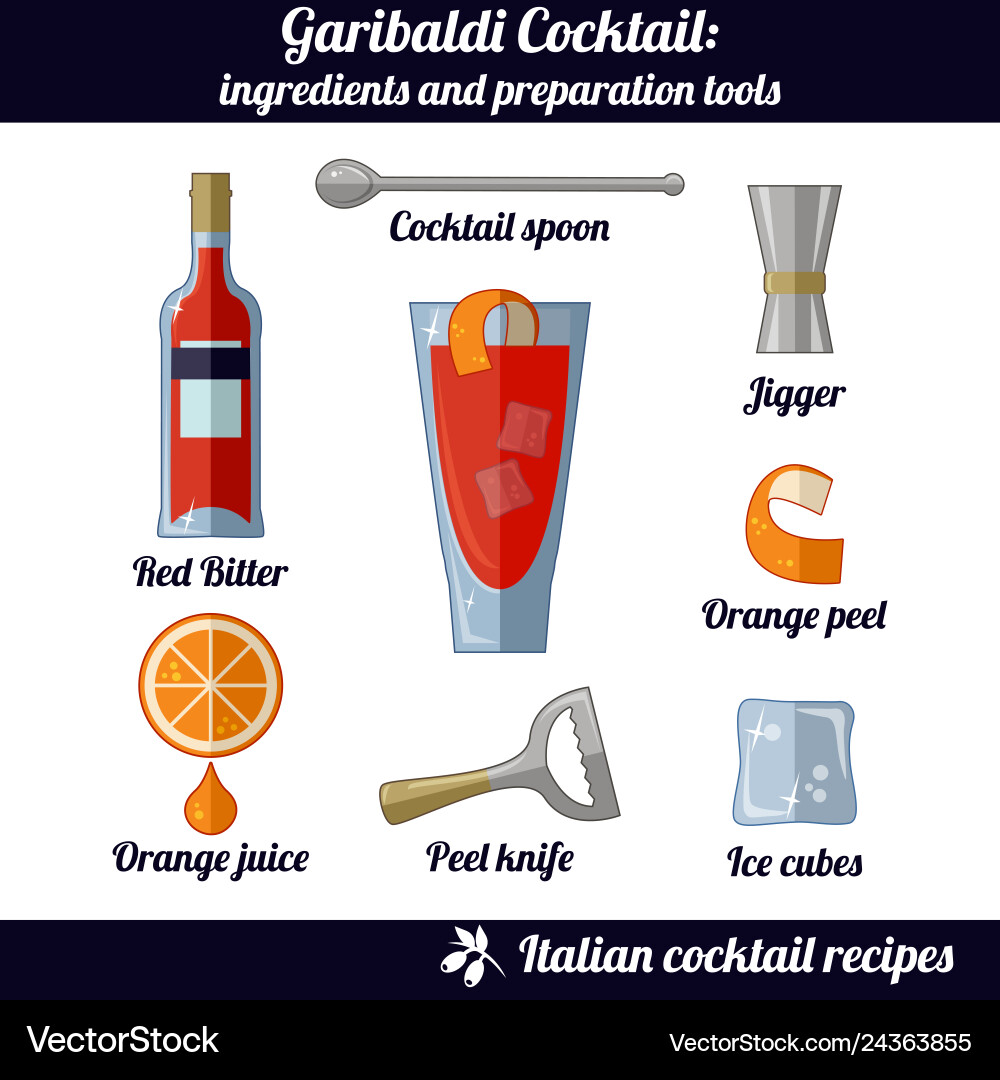 Garibaldi Cocktail:
ingredients and preparation tools

Cocktail spoon

Jigger

Red Bitter

Orange peel

Orange juice

Peel knife

Ice cubes

Italian cocktail recipes

VectorStock

VectorStock.com/24363855