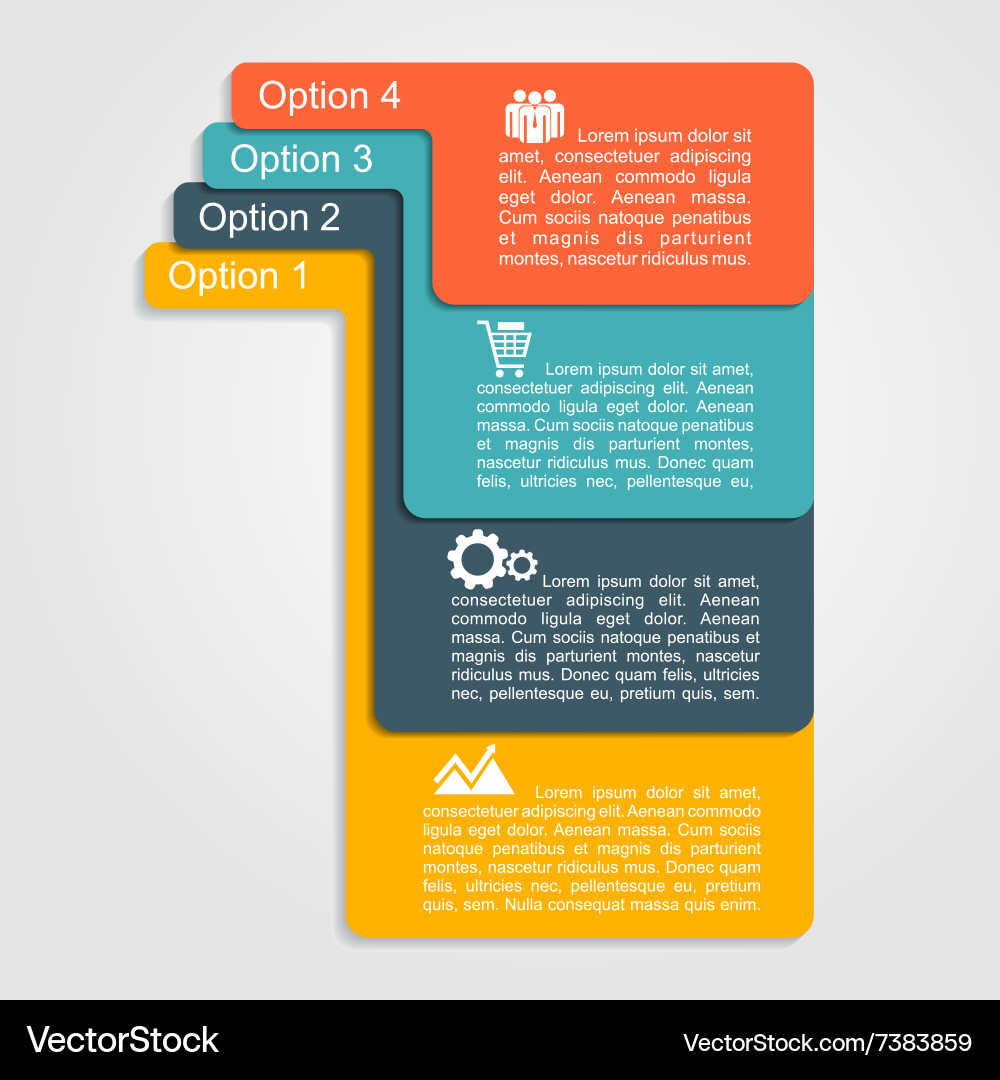 Option 4

Option 3

Option 2

Option 1

Lorem ipsum dolor sit amet, consectetuer adipiscing elit. Aenean commodo ligula eget dolor. Aenean massa. Cum sociis natoque penatibus et magnis dis parturient montes, nascetur ridiculus mus.

Lorem ipsum dolor sit amet, consectetuer adipiscing elit. Aenean commodo ligula eget dolor. Aenean massa. Cum sociis natoque penatibus et magnis dis parturient montes, nascetur ridiculus mus. Donec quam felis, ultricies nec, pellentesque eu,

Lorem ipsum dolor sit amet, consectetuer adipiscing elit. Aenean commodo ligula eget dolor. Aenean massa. Cum sociis natoque penatibus et magnis dis parturient montes, nascetur ridiculus mus. Donec quam felis, ultricies nec, pellentesque eu, pretium quis, sem.

Lorem ipsum dolor sit amet, consectetuer adipiscing elit. Aenean commodo ligula eget dolor. Aenean massa. Cum sociis natoque penatibus et magnis dis parturient montes, nascetur ridiculus mus. Donec quam felis, ultricies nec, pellentesque eu, pretium quis, sem. Nulla consequat massa quis enim.

VectorStock

VectorStock.com/7383859