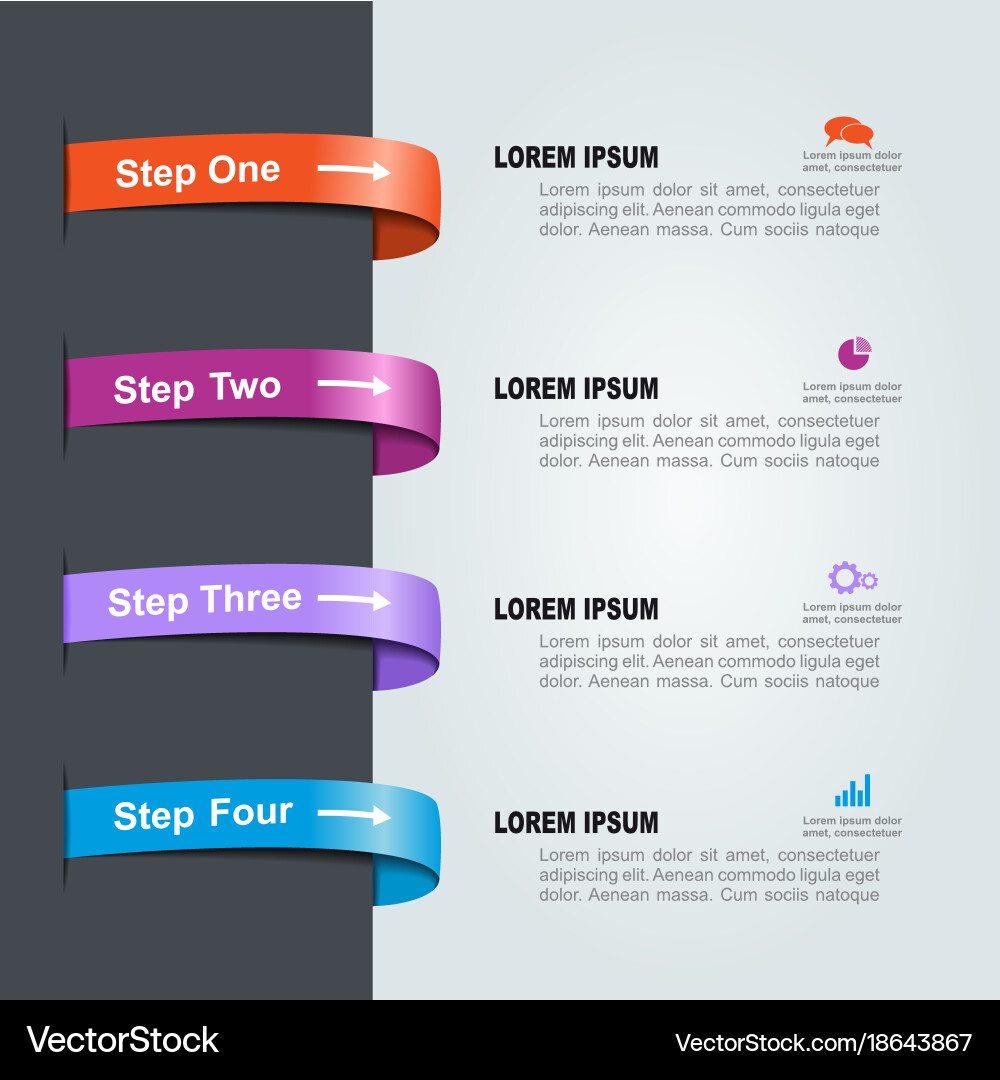 Step One

LOREM IPSUM

Lorem ipsum dolor amet, consectetuer

Lorem ipsum dolor sit amet, consectetuer adipiscing elit. Aenean commodo ligula eget dolor. Aenean massa. Cum sociis natoque

Step Two

LOREM IPSUM

Lorem ipsum dolor amet, consectetuer

Lorem ipsum dolor sit amet, consectetuer adipiscing elit. Aenean commodo ligula eget dolor. Aenean massa. Cum sociis natoque

Step Three

LOREM IPSUM

Lorem ipsum dolor amet, consectetuer

Lorem ipsum dolor sit amet, consectetuer adipiscing elit. Aenean commodo ligula eget dolor. Aenean massa. Cum sociis natoque

Step Four

LOREM IPSUM

Lorem ipsum dolor amet, consectetuer

Lorem ipsum dolor sit amet, consectetuer adipiscing elit. Aenean commodo ligula eget dolor. Aenean massa. Cum sociis natoque

VectorStock

VectorStock.com/18643867