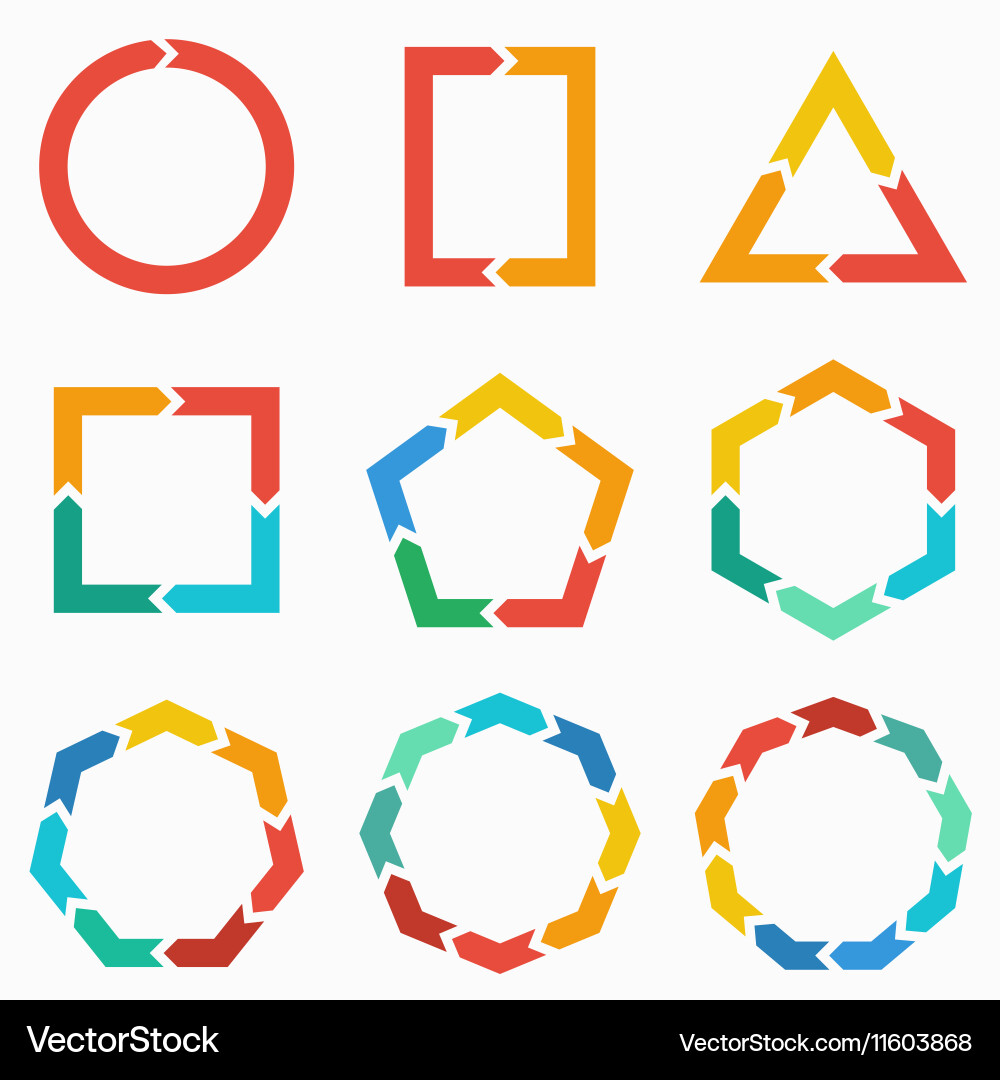 VectorStock
VectorStock.com/11603868