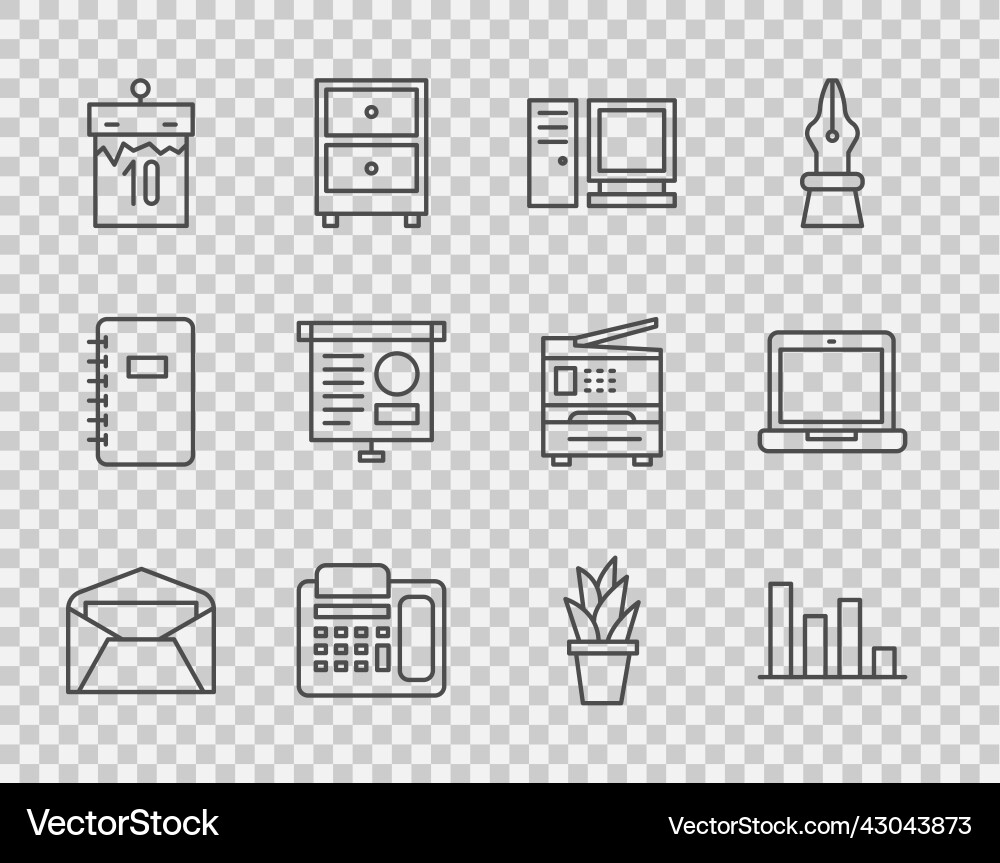 10

VectorStock®

VectorStock.com/43043873