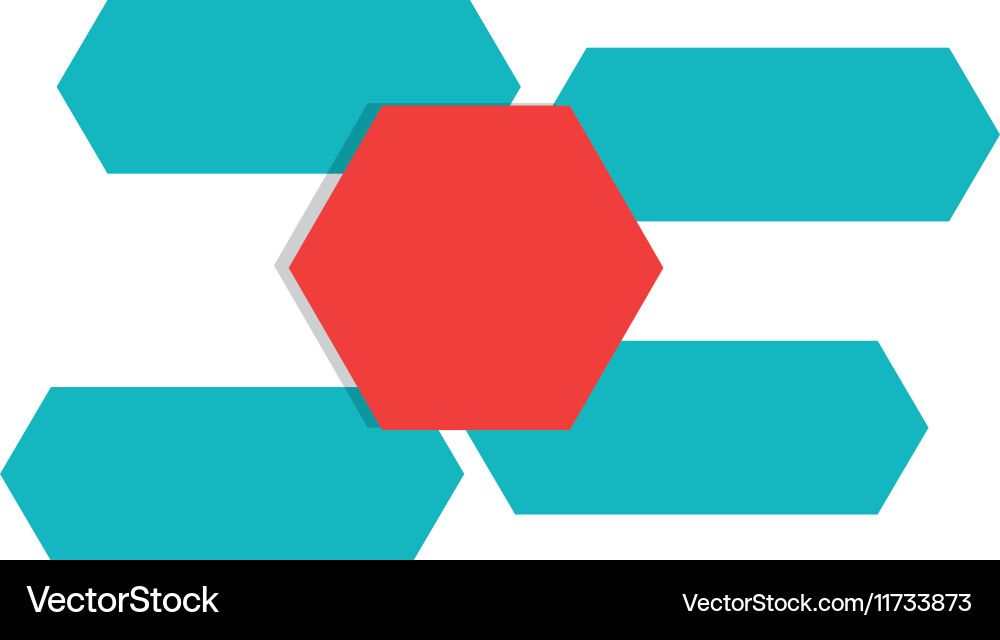 VectorStock

VectorStock.com/11733873