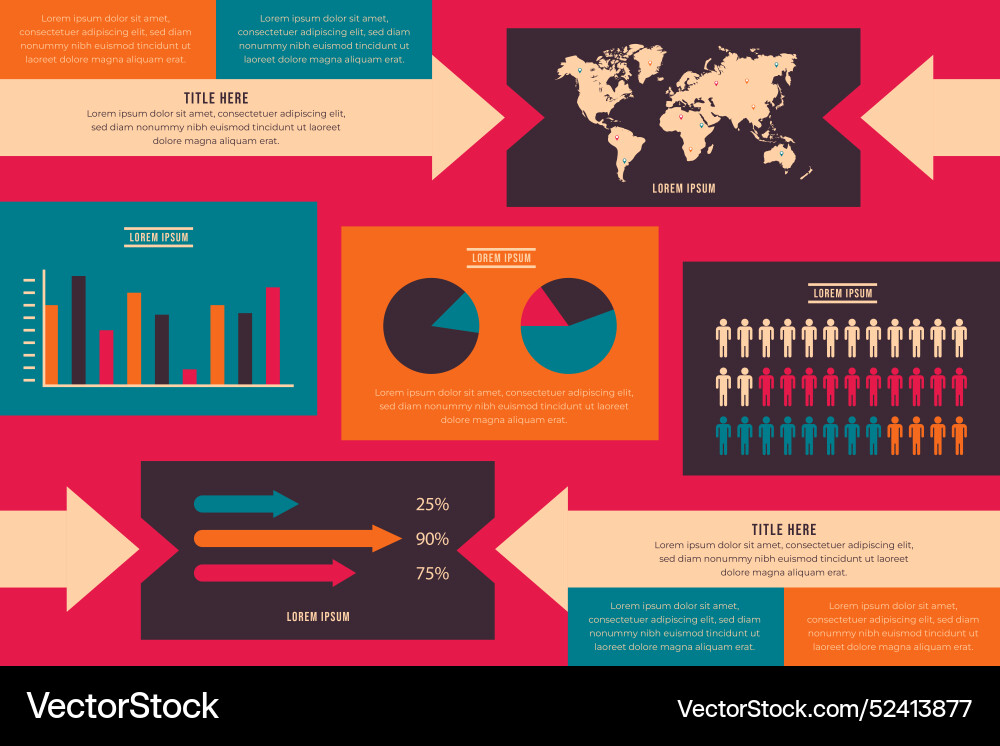 Lorem ipsum dolor sit amet, consectetuer adipiscing elit, sed diam nonummy nibh euismod tincidunt ut laoreet dolore magna aliquam erat.

Lorem ipsum dolor sit amet, consectetuer adipiscing elit, sed diam nonummy nibh euismod tincidunt ut laoreet dolore magna aliquam erat.

TITLE HERE
Lorem ipsum dolor sit amet, consectetuer adipiscing elit, sed diam nonummy nibh euismod tincidunt ut laoreet dolore magna aliquam erat.

LOREM IPSUM

LOREM IPSUM

LOREM IPSUM

Lorem ipsum dolor sit amet, consectetuer adipiscing elit, sed diam nonummy nibh euismod tincidunt ut laoreet dolore magna aliquam erat.

LOREM IPSUM

25%
90%
75%

LOREM IPSUM

TITLE HERE
Lorem ipsum dolor sit amet, consectetuer adipiscing elit, sed diam nonummy nibh euismod tincidunt ut laoreet dolore magna aliquam erat.

Lorem ipsum dolor sit amet, consectetuer adipiscing elit, sed diam nonummy nibh euismod tincidunt ut laoreet dolore magna aliquam erat.

Lorem ipsum dolor sit amet, consectetuer adipiscing elit, sed diam nonummy nibh euismod tincidunt ut laoreet dolore magna aliquam erat.

VectorStock
VectorStock.com/52413877