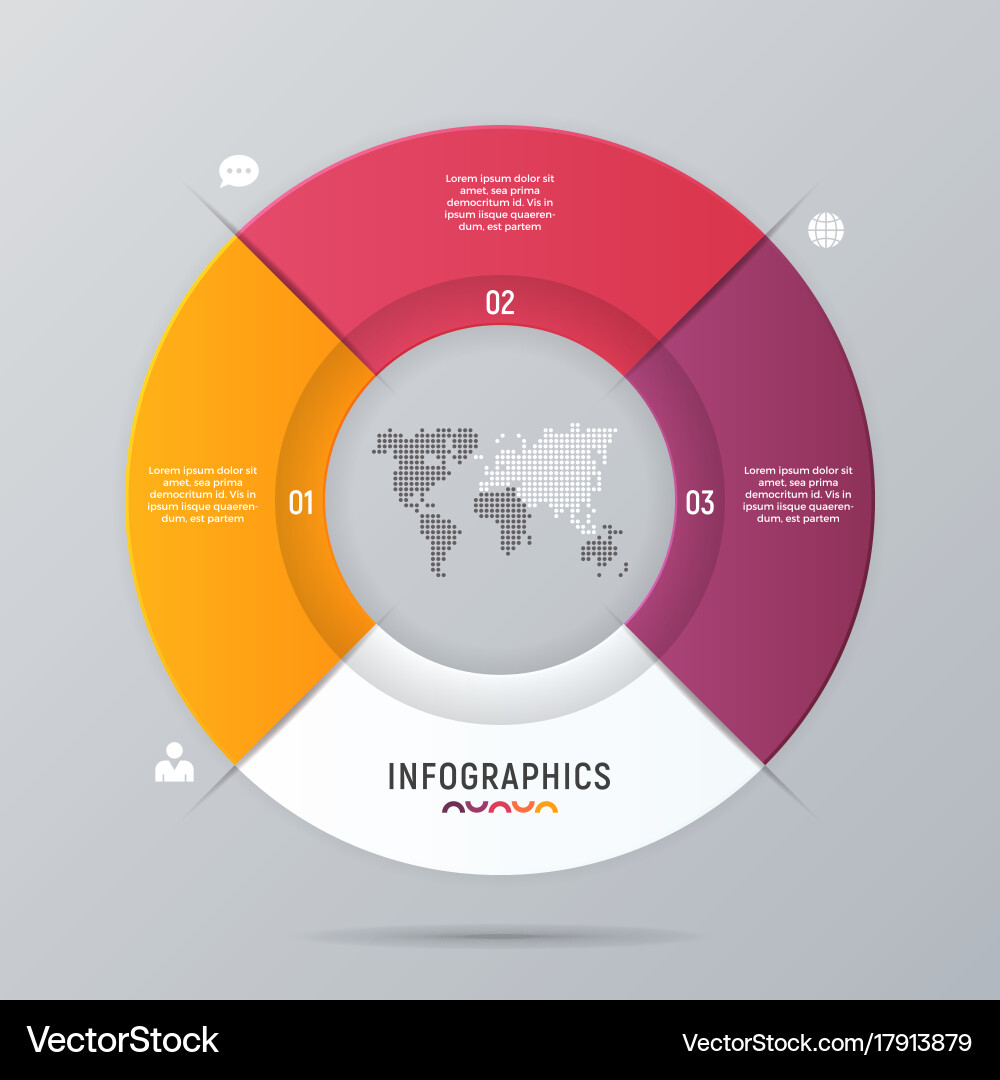 Lorem ipsum dolor sit amet, sea prima democritum id. Vis in ipsum iisque quaerendum, est partem

02

Lorem ipsum dolor sit amet, sea prima democritum id. Vis in ipsum iisque quaerendum, est partem

01

03

Lorem ipsum dolor sit amet, sea prima democritum id. Vis in ipsum iisque quaerendum, est partem

INFOGRAPHICS

VectorStock

VectorStock.com/17913879