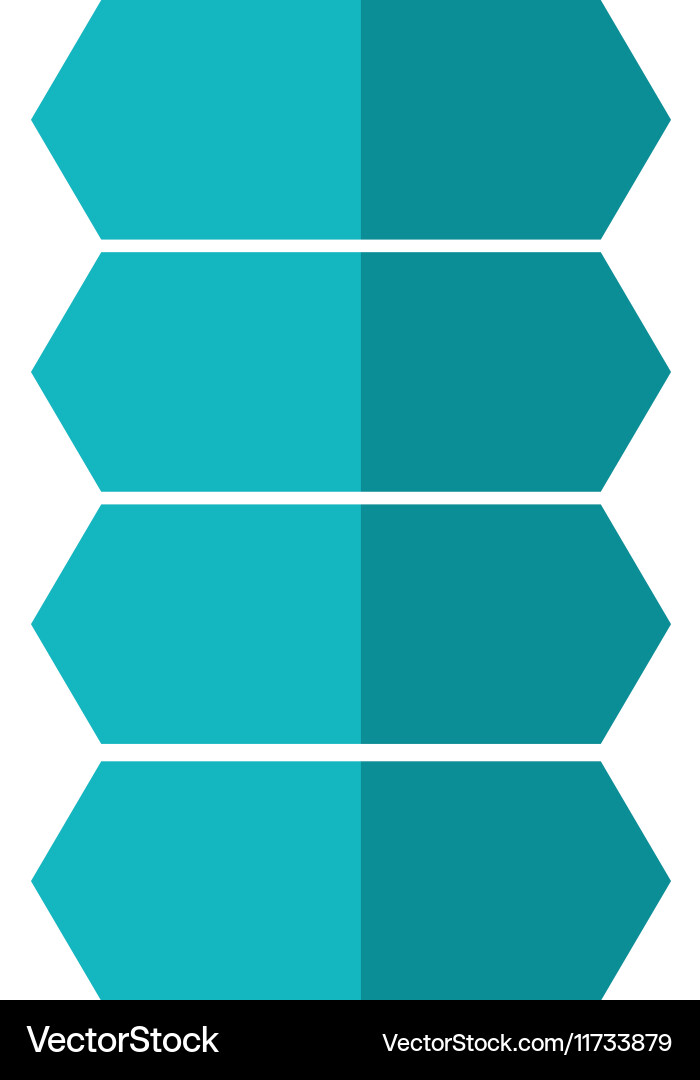 VectorStock

VectorStock.com/11733879