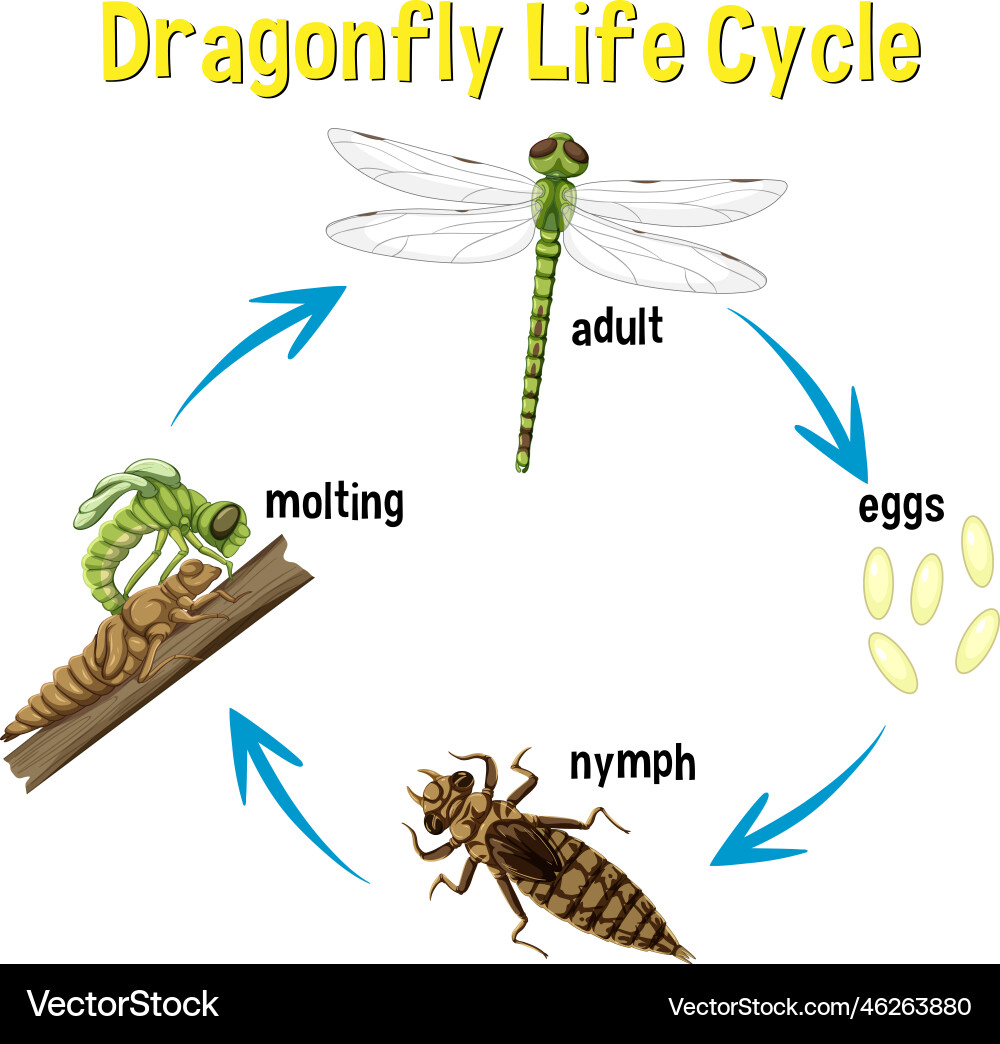 Dragonfly Life Cycle

adult

eggs

nymph

molting

VectorStock

VectorStock.com/46263880