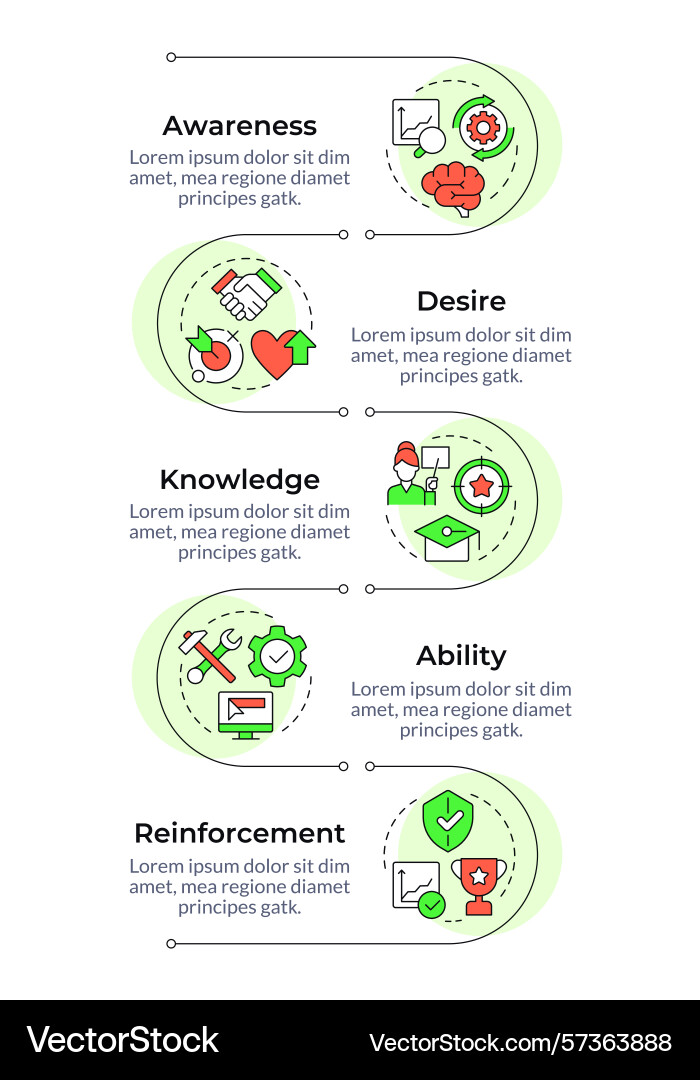 Awareness
Lorem ipsum dolor sit dim amet, mea regione diamet principes gatk.

Desire
Lorem ipsum dolor sit dim amet, mea regione diamet principes gatk.

Knowledge
Lorem ipsum dolor sit dim amet, mea regione diamet principes gatk.

Ability
Lorem ipsum dolor sit dim amet, mea regione diamet principes gatk.

Reinforcement
Lorem ipsum dolor sit dim amet, mea regione diamet principes gatk.

VectorStock
VectorStock.com/57363888