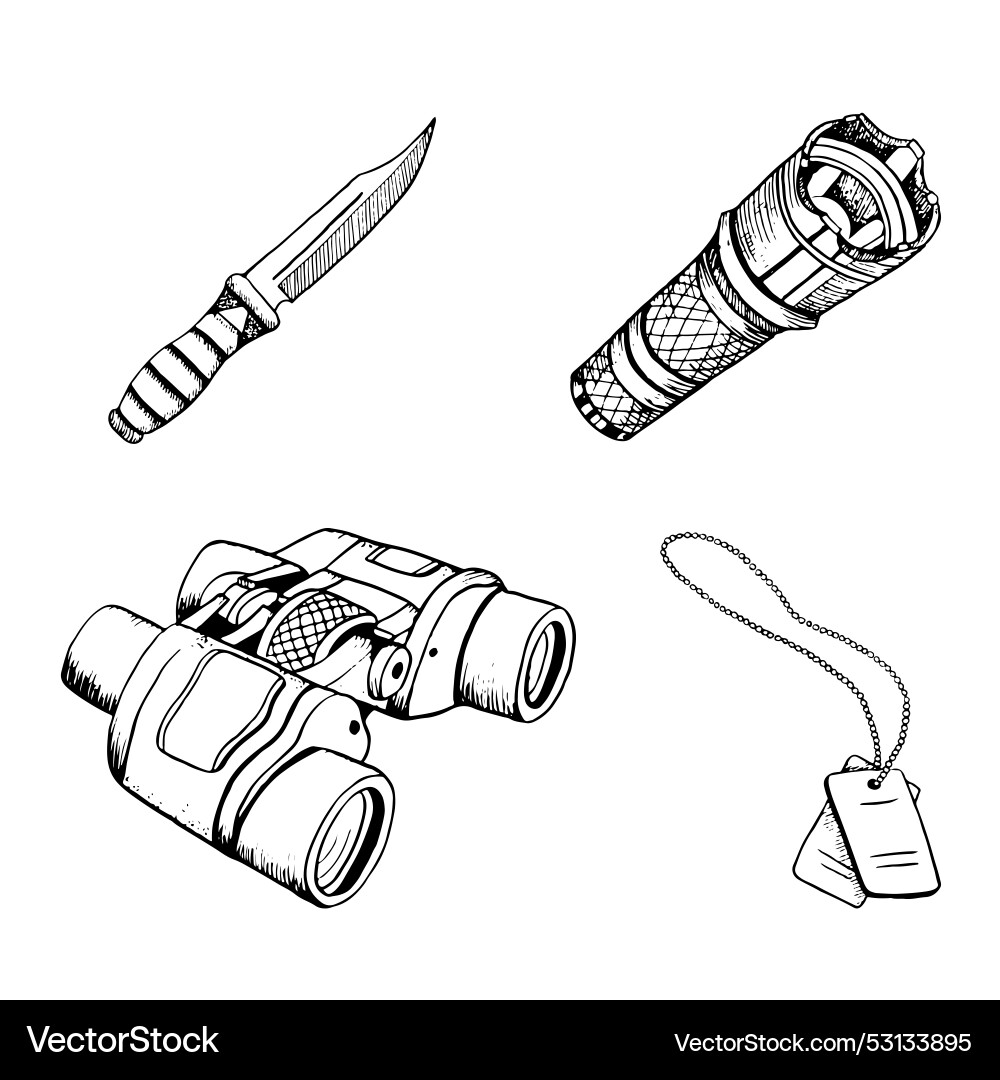 VectorStock®
VectorStock.com/53133895