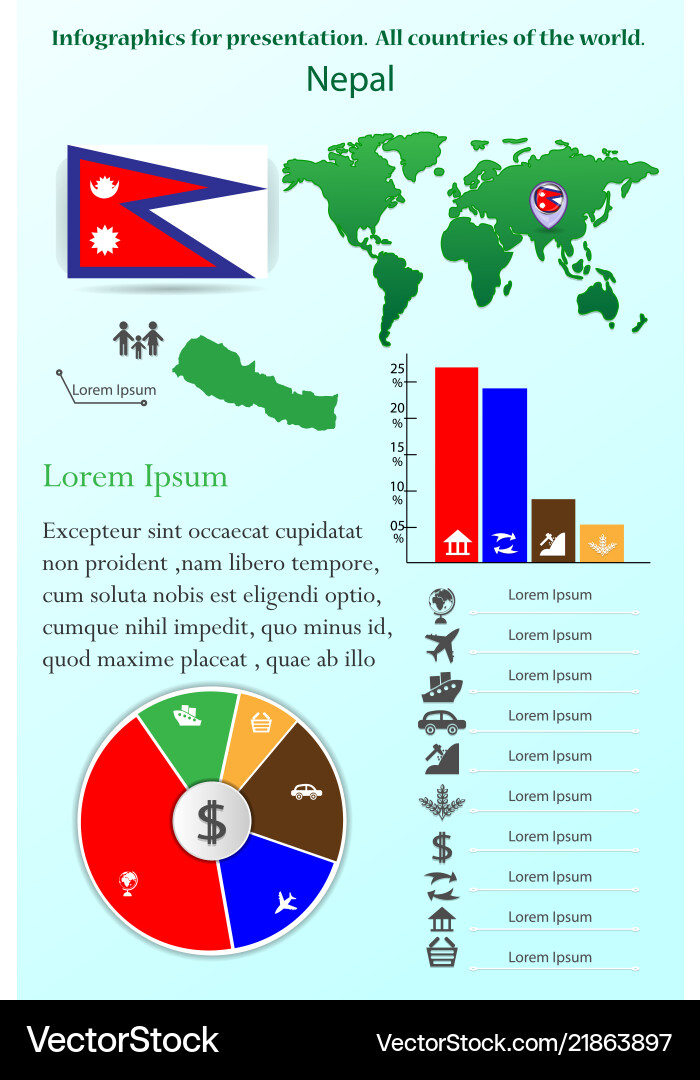 Infographics for presentation. All countries of the world.

Nepal

Lorem Ipsum

25 %
20 %
15 %
10 %
05 %

Lorem Ipsum

Excepteur sint occaecat cupidatat non proident ,nam libero tempore, cum soluta nobis est eligendi optio, cumque nihil impedit, quo minus id, quod maxime placeat , quae ab illo

Lorem Ipsum
Lorem Ipsum
Lorem Ipsum
Lorem Ipsum
Lorem Ipsum
Lorem Ipsum
Lorem Ipsum
Lorem Ipsum
Lorem Ipsum
Lorem Ipsum

$

VectorStock
VectorStock.com/21863897