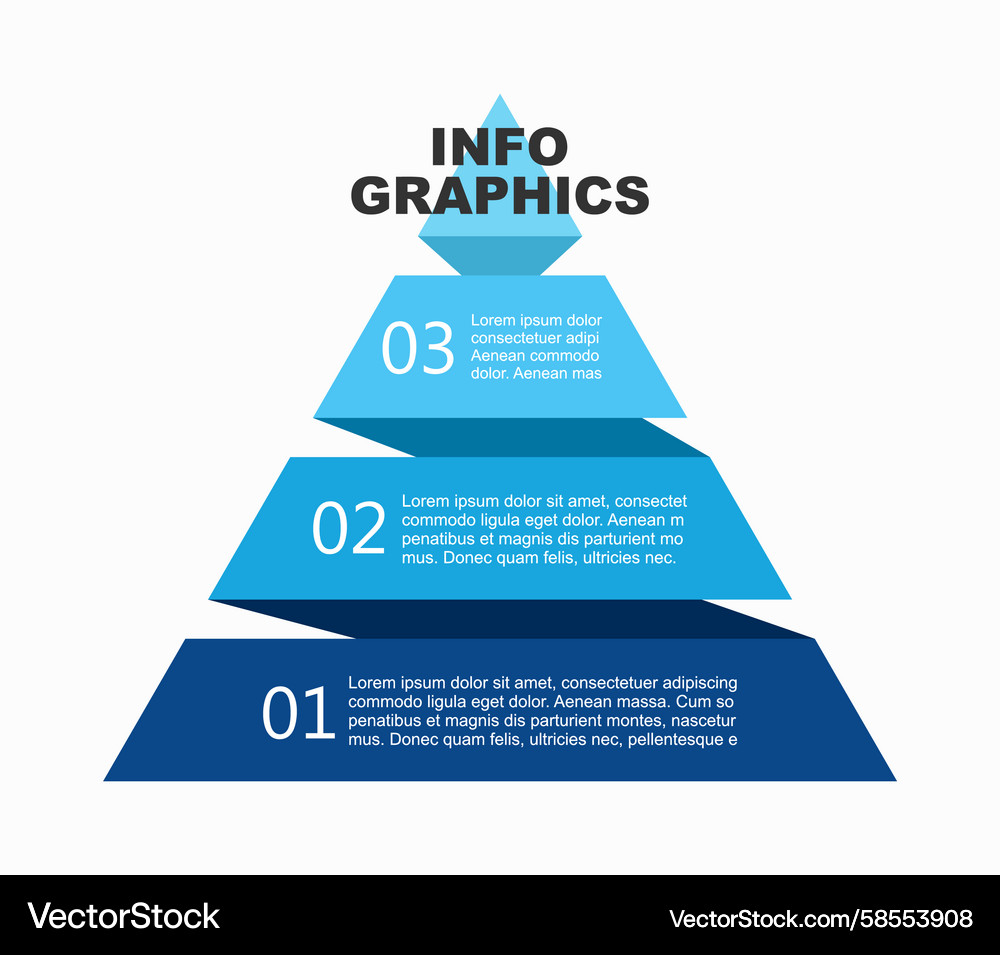 INFO GRAPHICS

03 Lorem ipsum dolor consectetuer adipi Aenean commodo dolor. Aenean mas

02 Lorem ipsum dolor sit amet, consectet commodo ligula eget dolor. Aenean m penatibus et magnis dis parturient mo mus. Donec quam felis, ultricies nec.

01 Lorem ipsum dolor sit amet, consectetuer adipiscing commodo ligula eget dolor. Aenean massa. Cum so penatibus et magnis dis parturient montes, nascetur mus. Donec quam felis, ultricies nec, pellentesque e

VectorStock

VectorStock.com/58553908