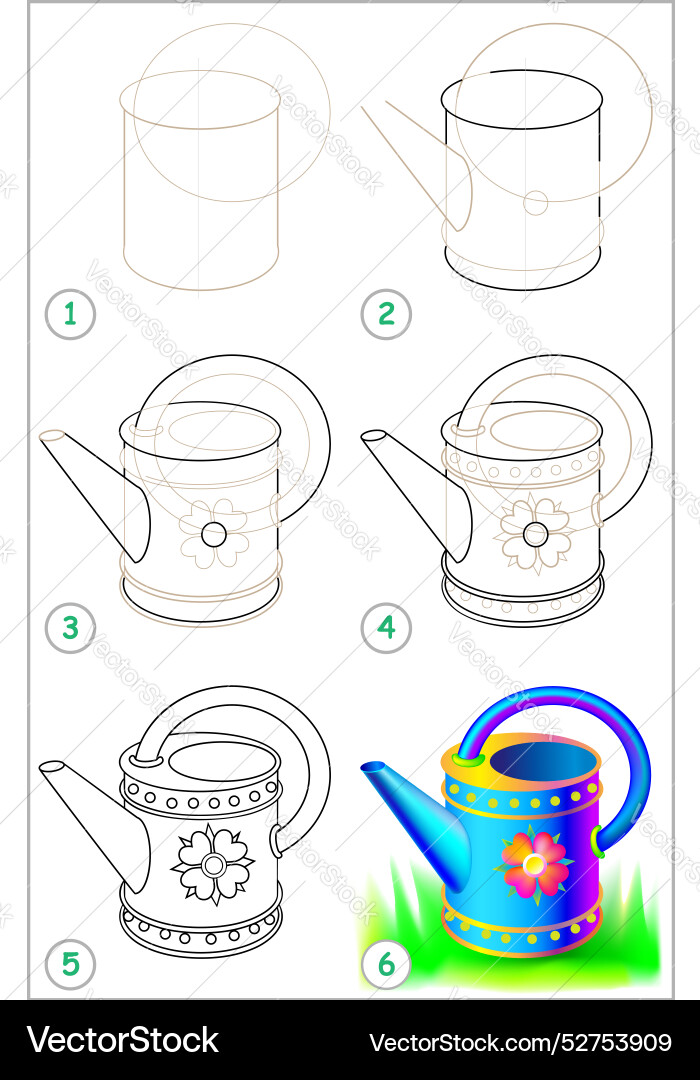 1
2
3
4
5
6

VectorStock

VectorStock®

VectorStock.com/52753909