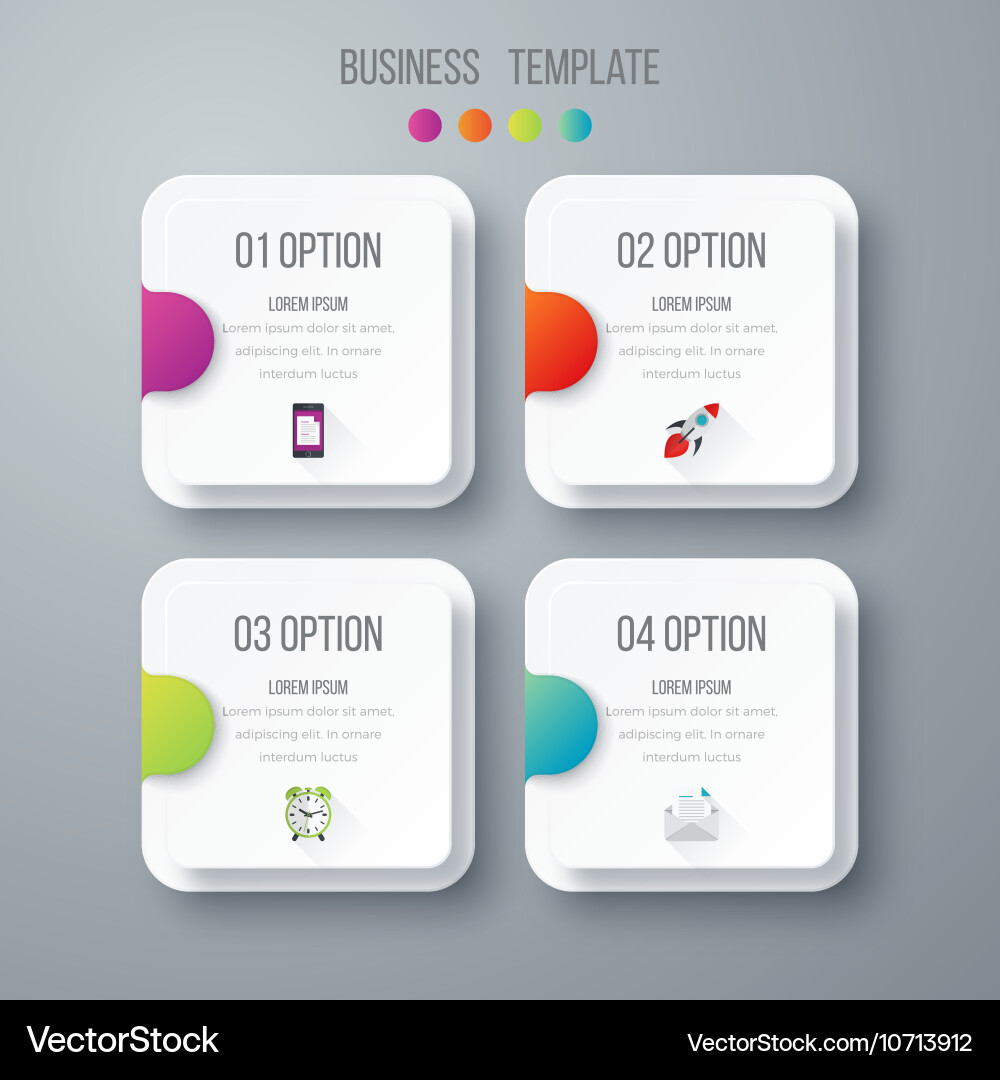 BUSINESS TEMPLATE

01 OPTION

LOREM IPSUM

Lorem ipsum dolor sit amet, adipiscing elit. In ornare interdum luctus

02 OPTION

LOREM IPSUM

Lorem ipsum dolor sit amet, adipiscing elit. In ornare interdum luctus

03 OPTION

LOREM IPSUM

Lorem ipsum dolor sit amet, adipiscing elit. In ornare interdum luctus

04 OPTION

LOREM IPSUM

Lorem ipsum dolor sit amet, adipiscing elit. In ornare interdum luctus

VectorStock

VectorStock.com/10713912